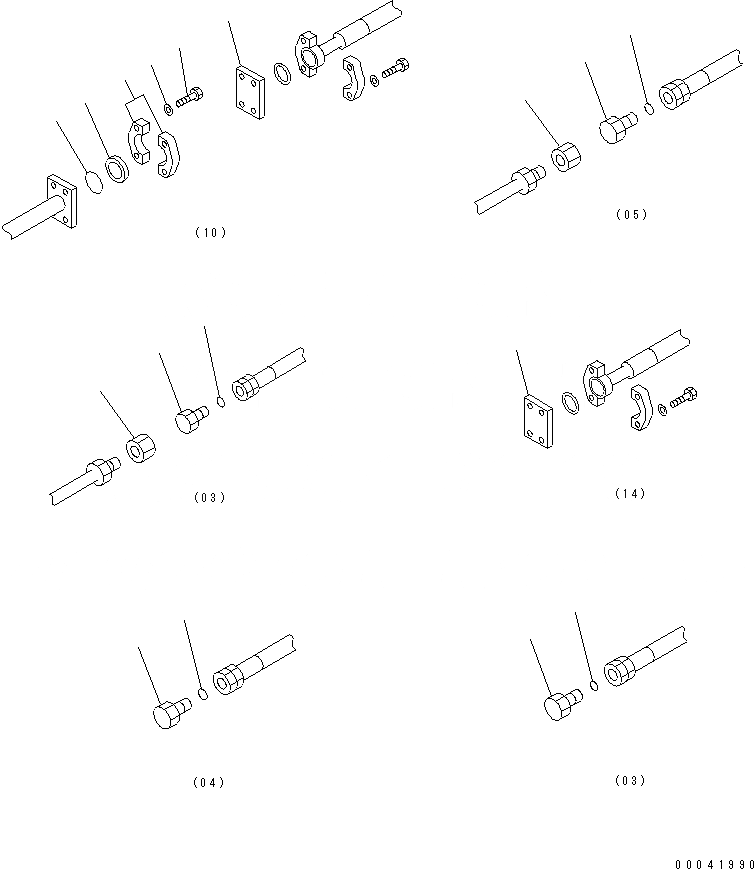 (10)

(05)

(03)

(14)

(04)

(03)

00041990