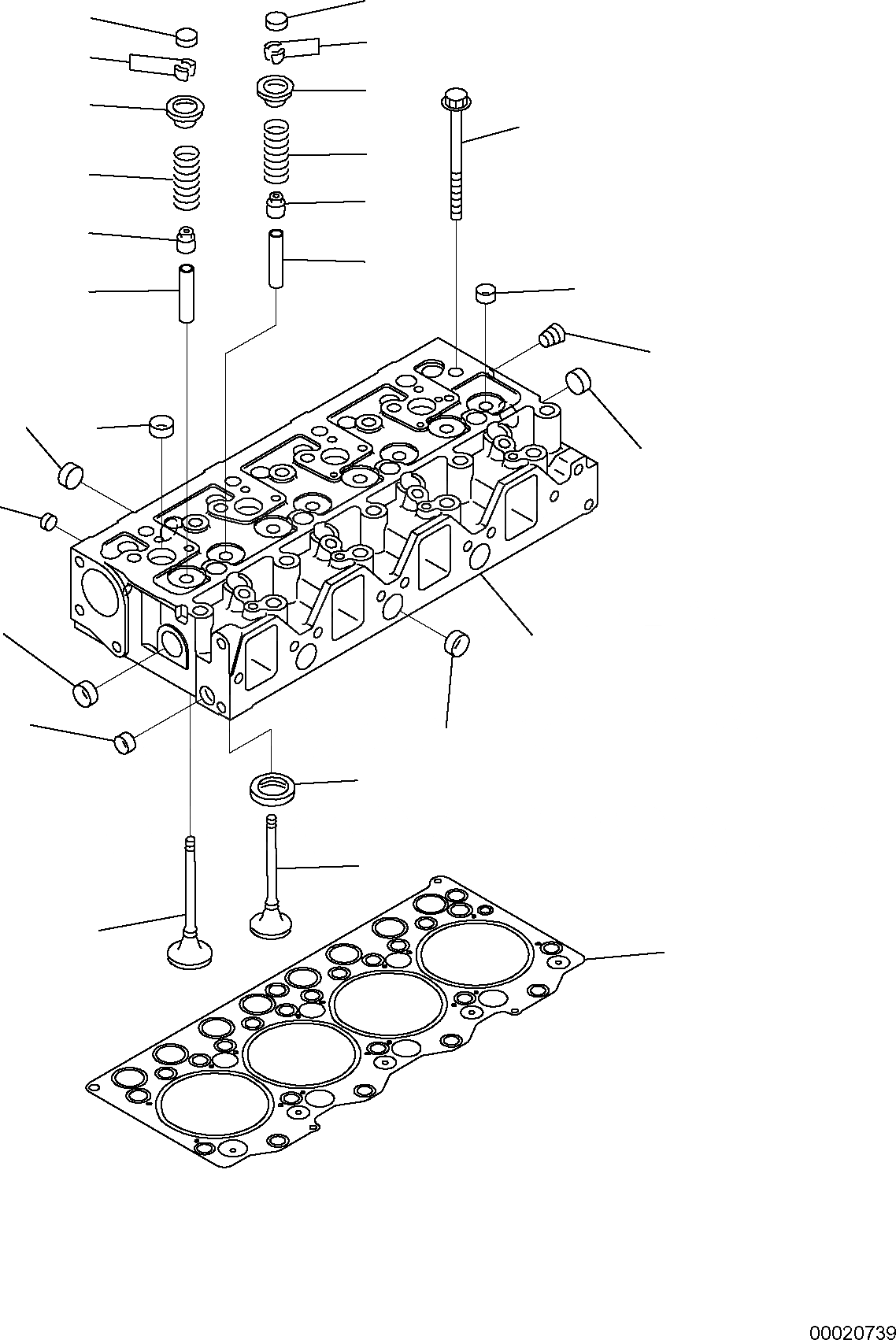 00020739