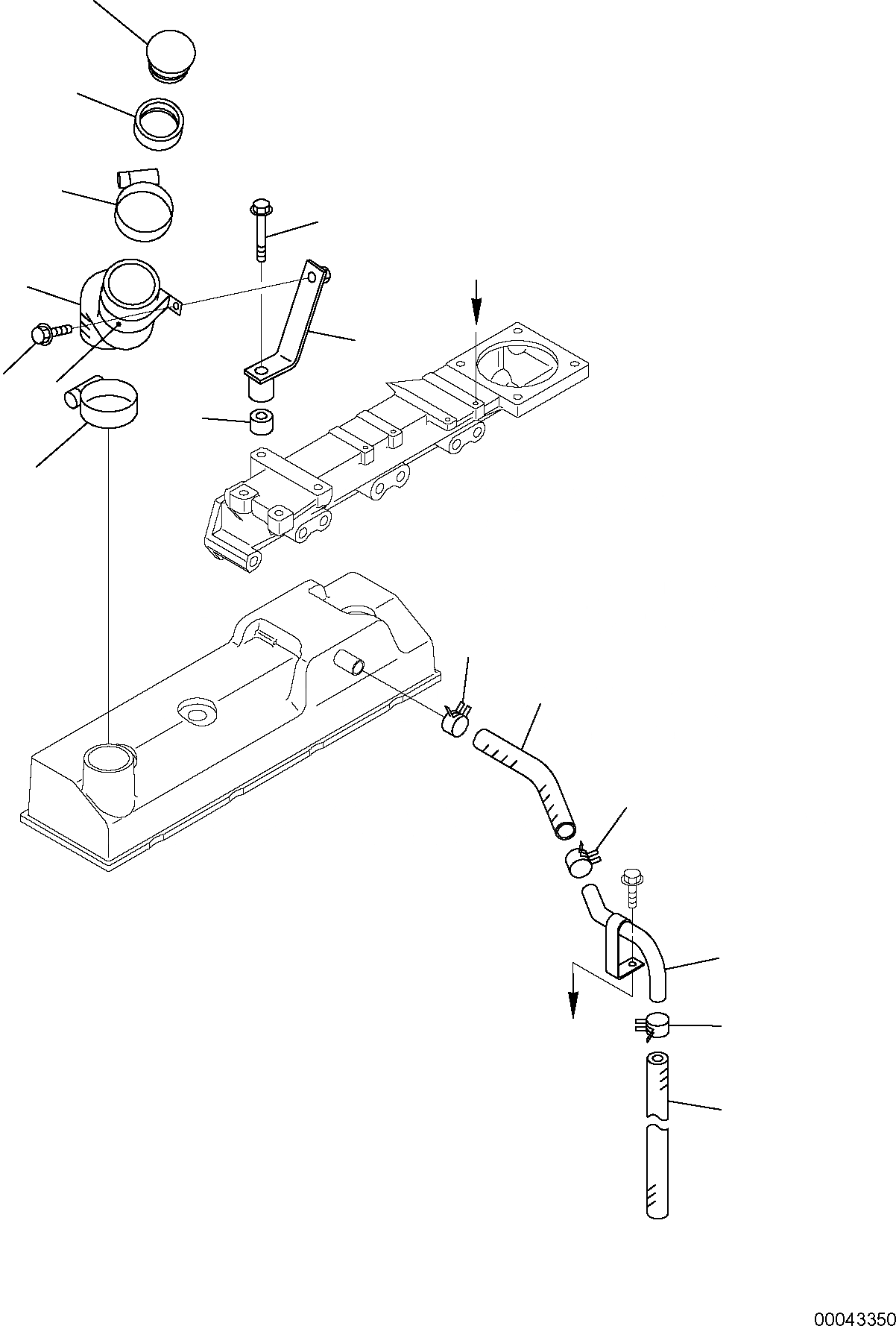 00043350