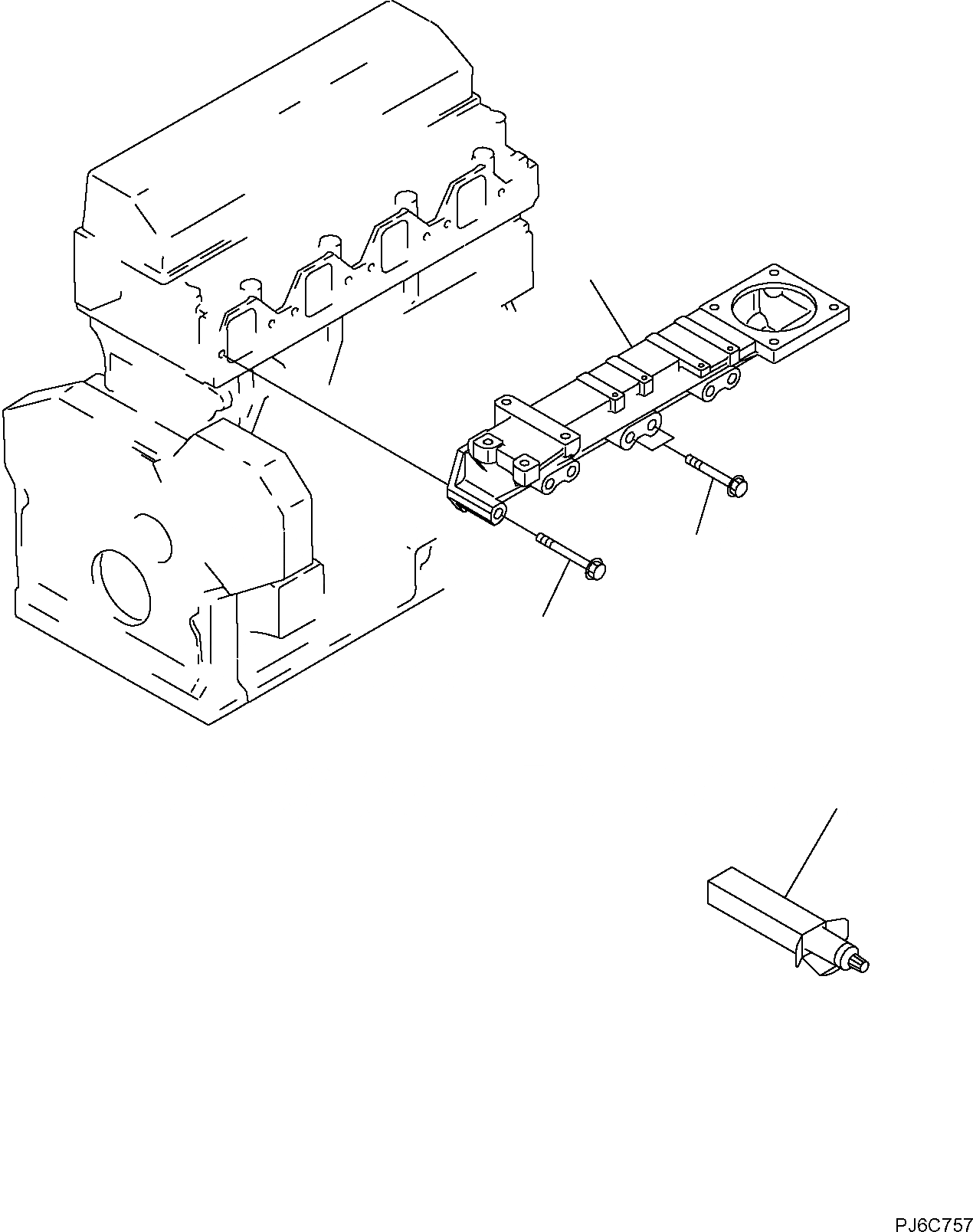 PJ6C757