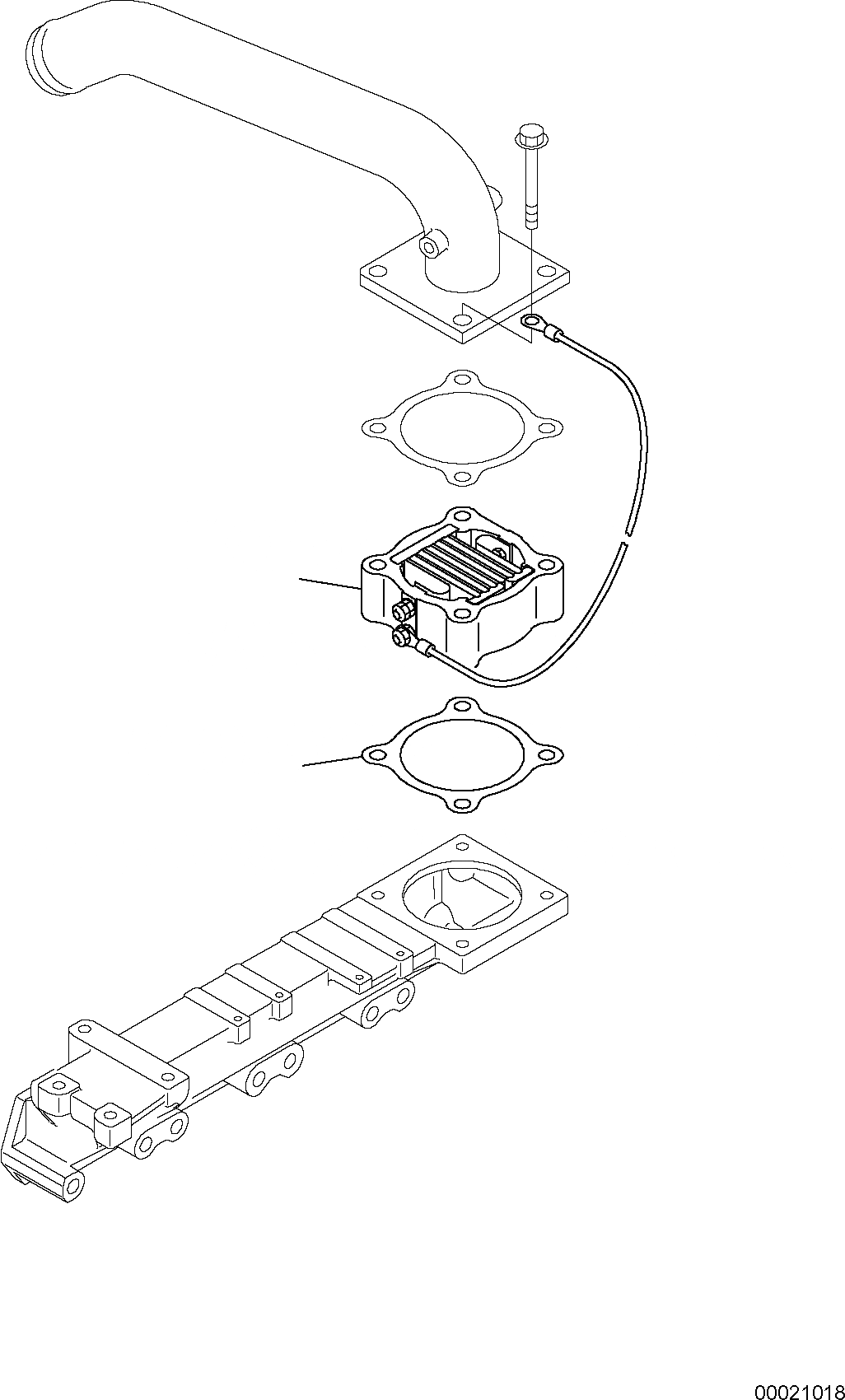 00021018