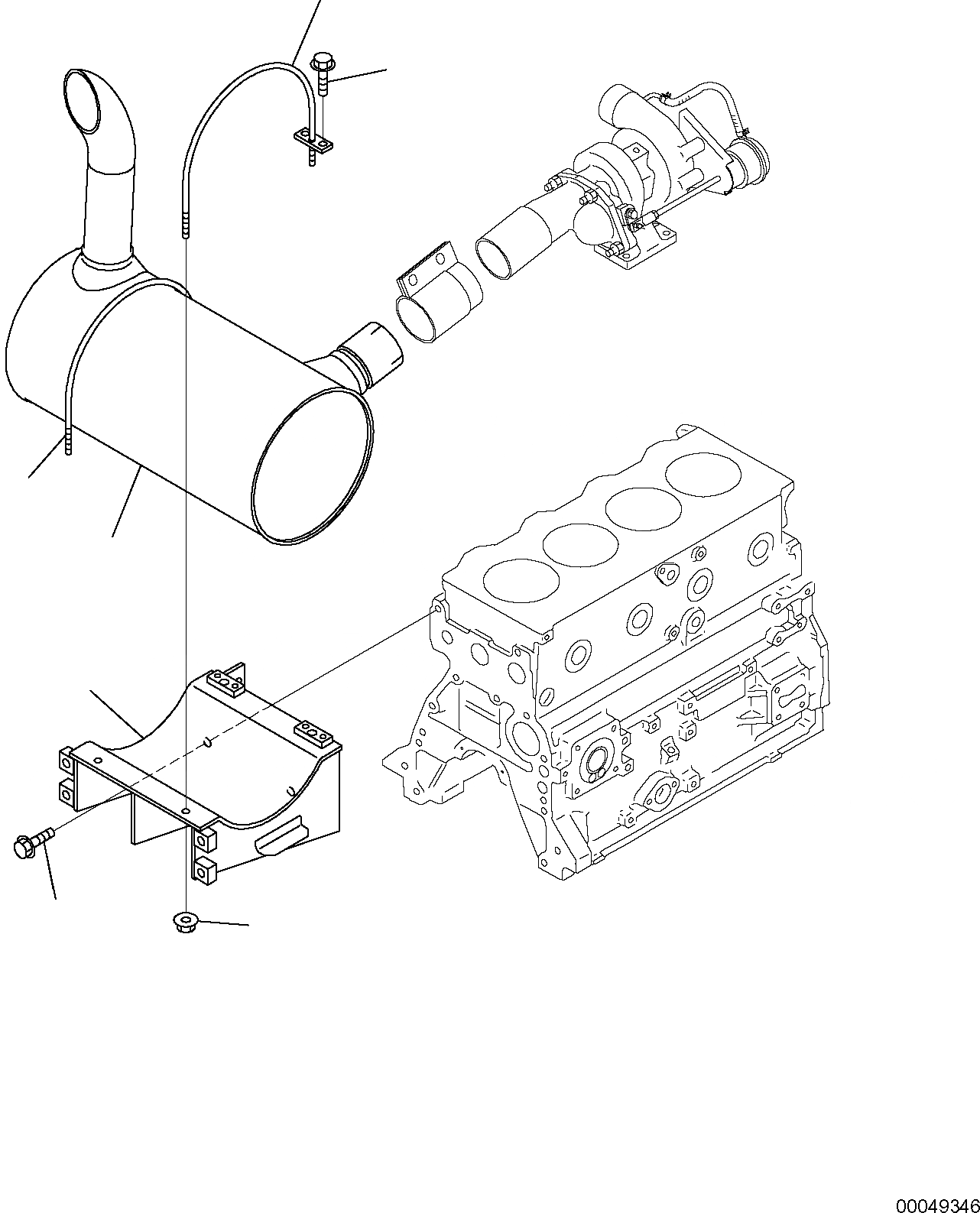 00049346