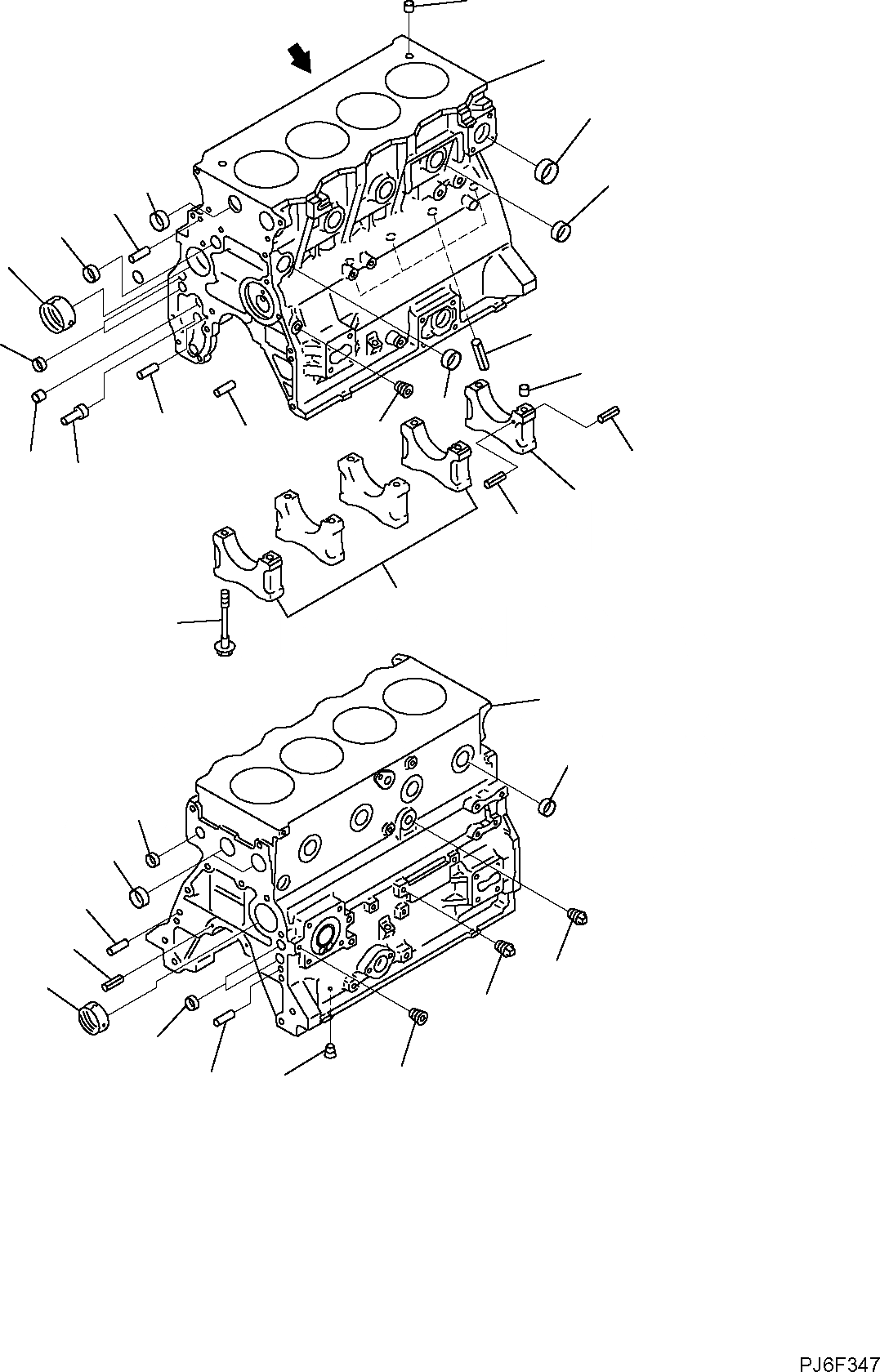 PJ6F347