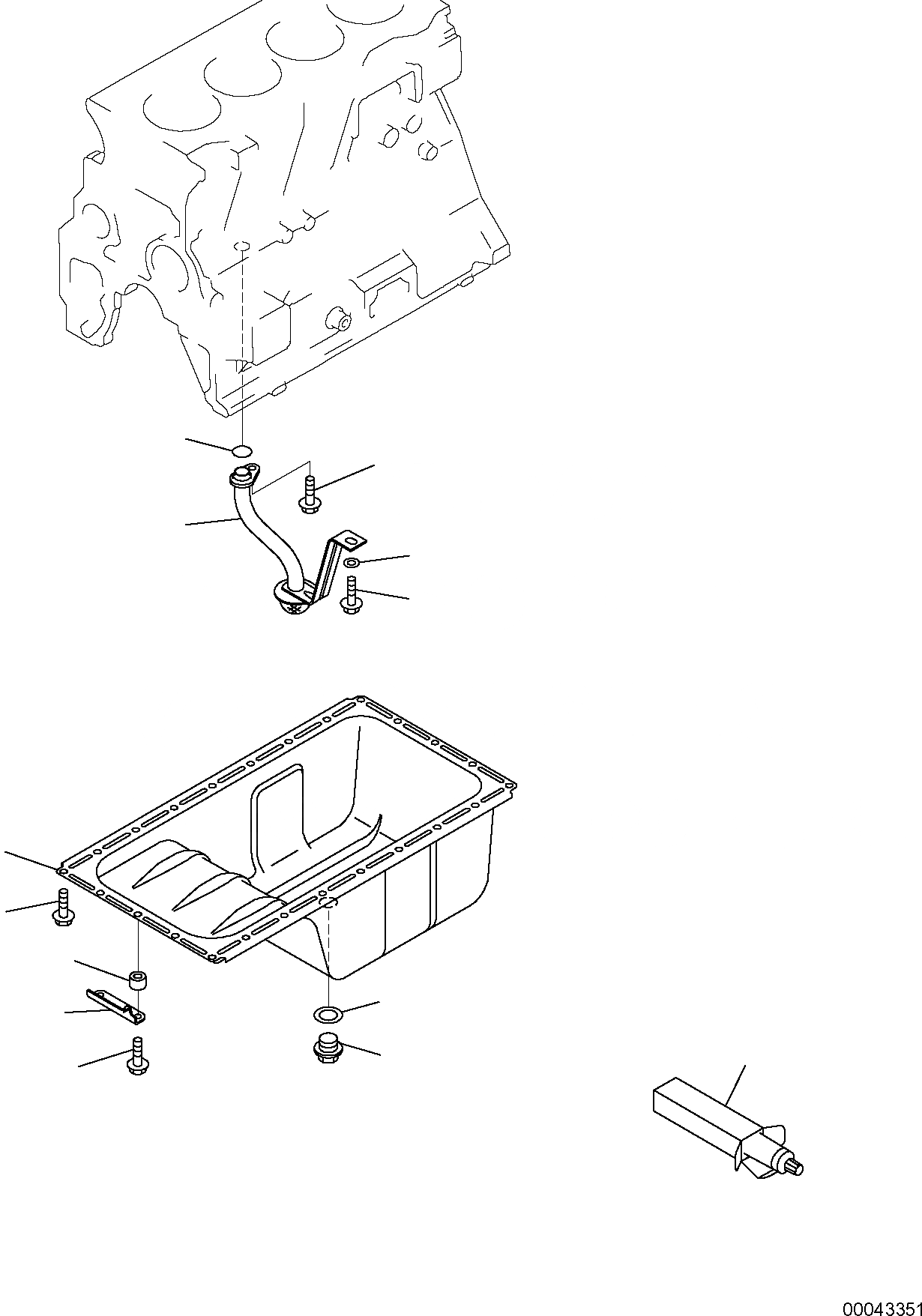 00043351