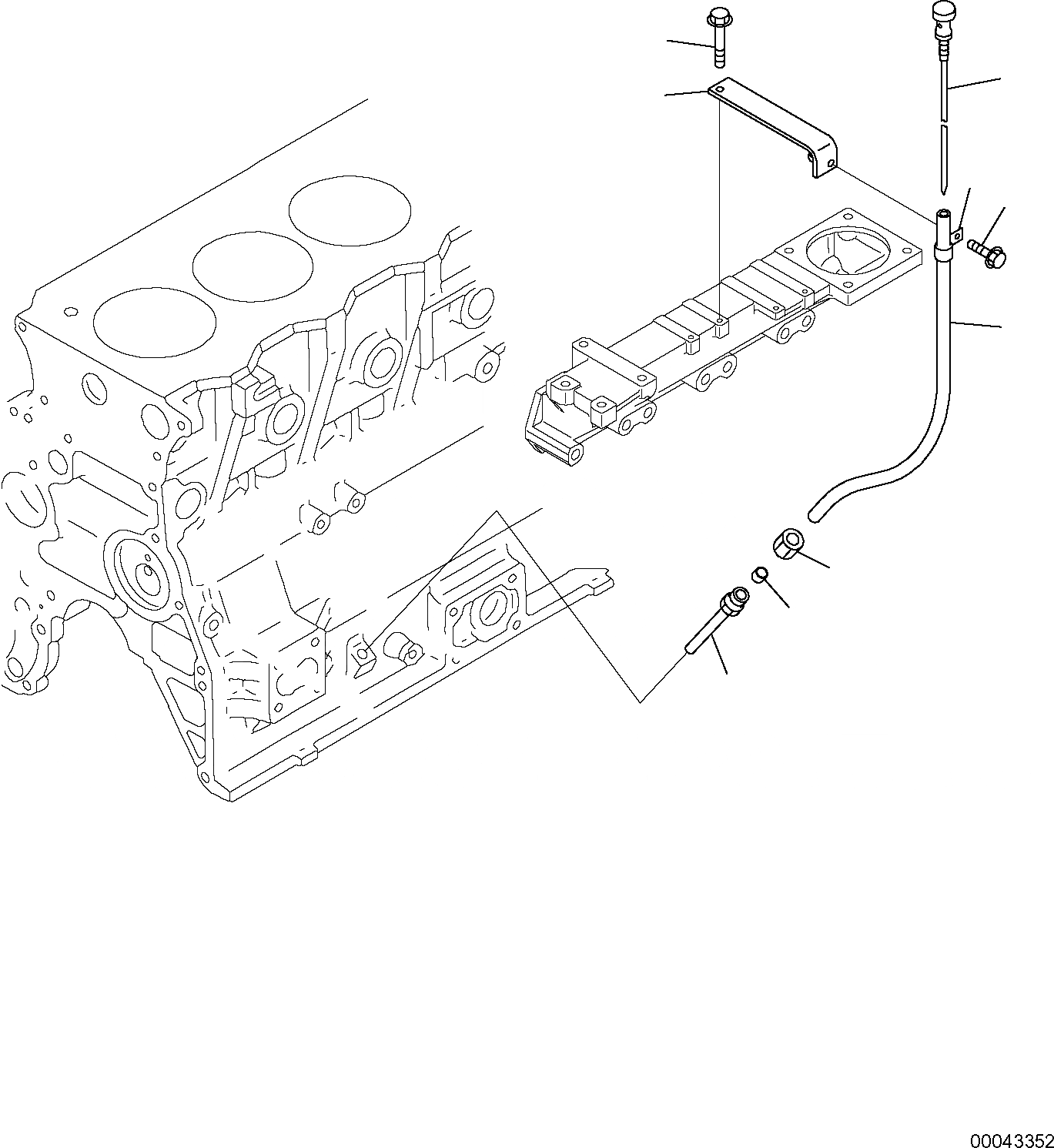 00043352