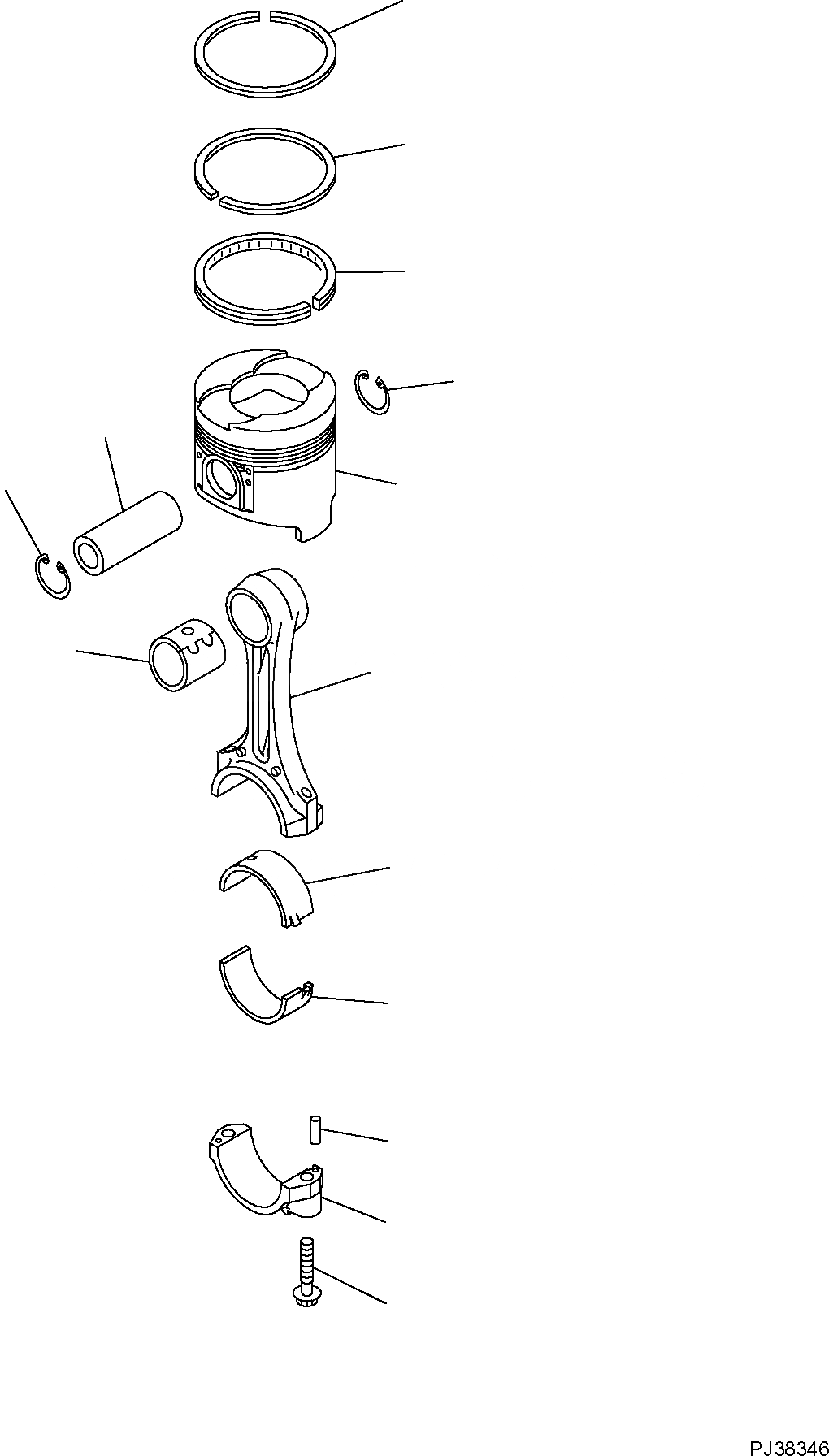 PJ38346