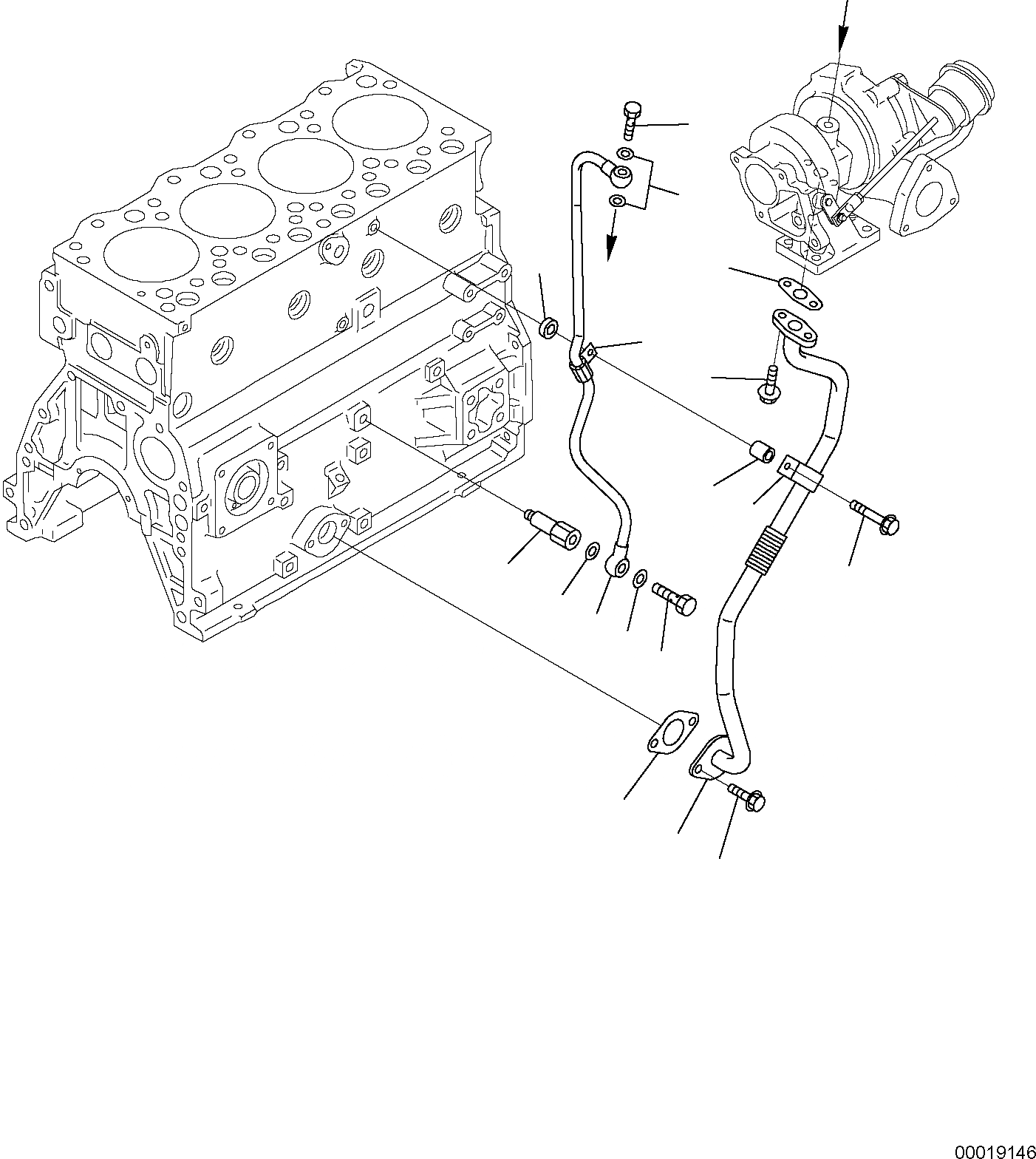 00019146