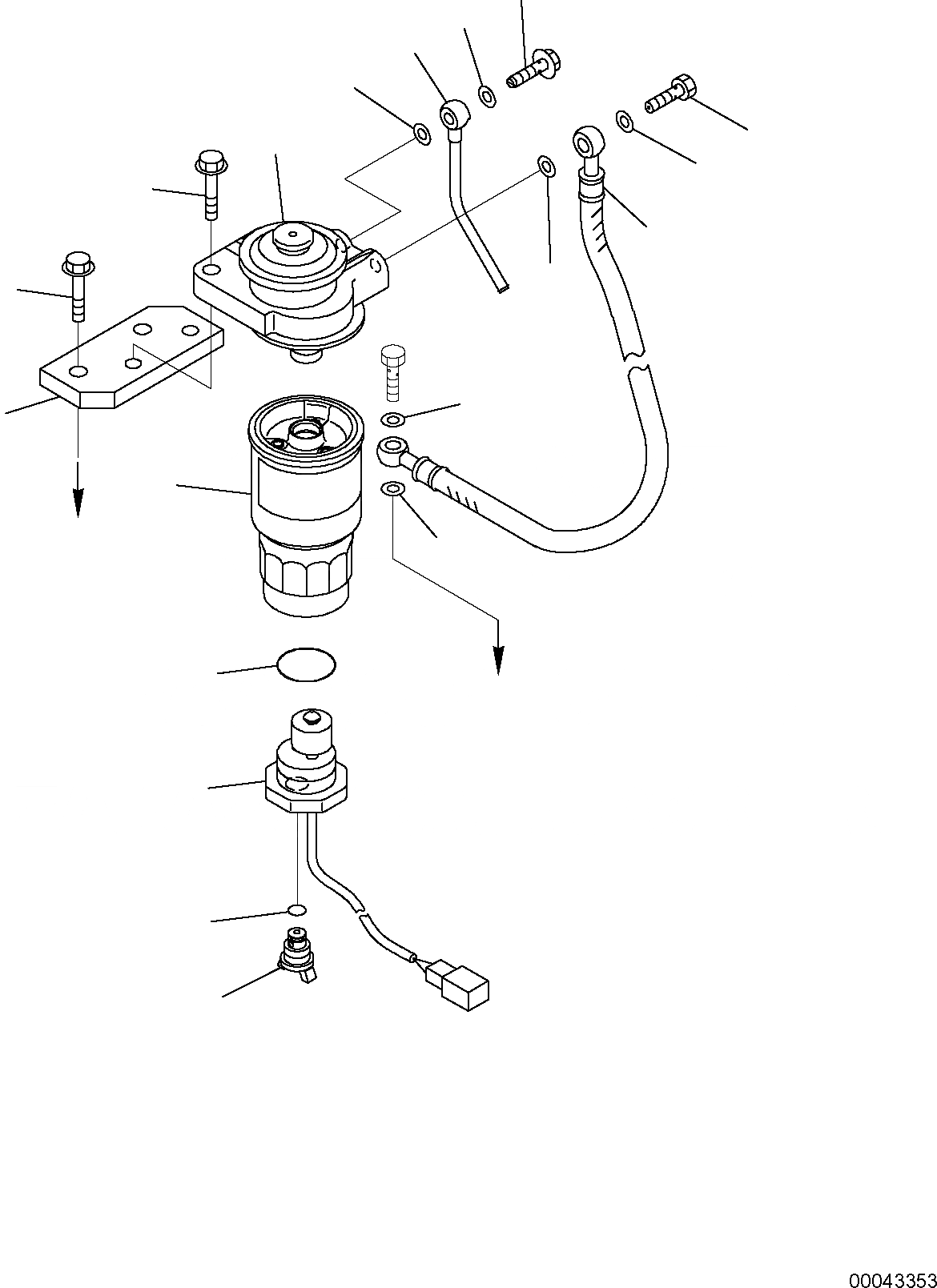 00043353