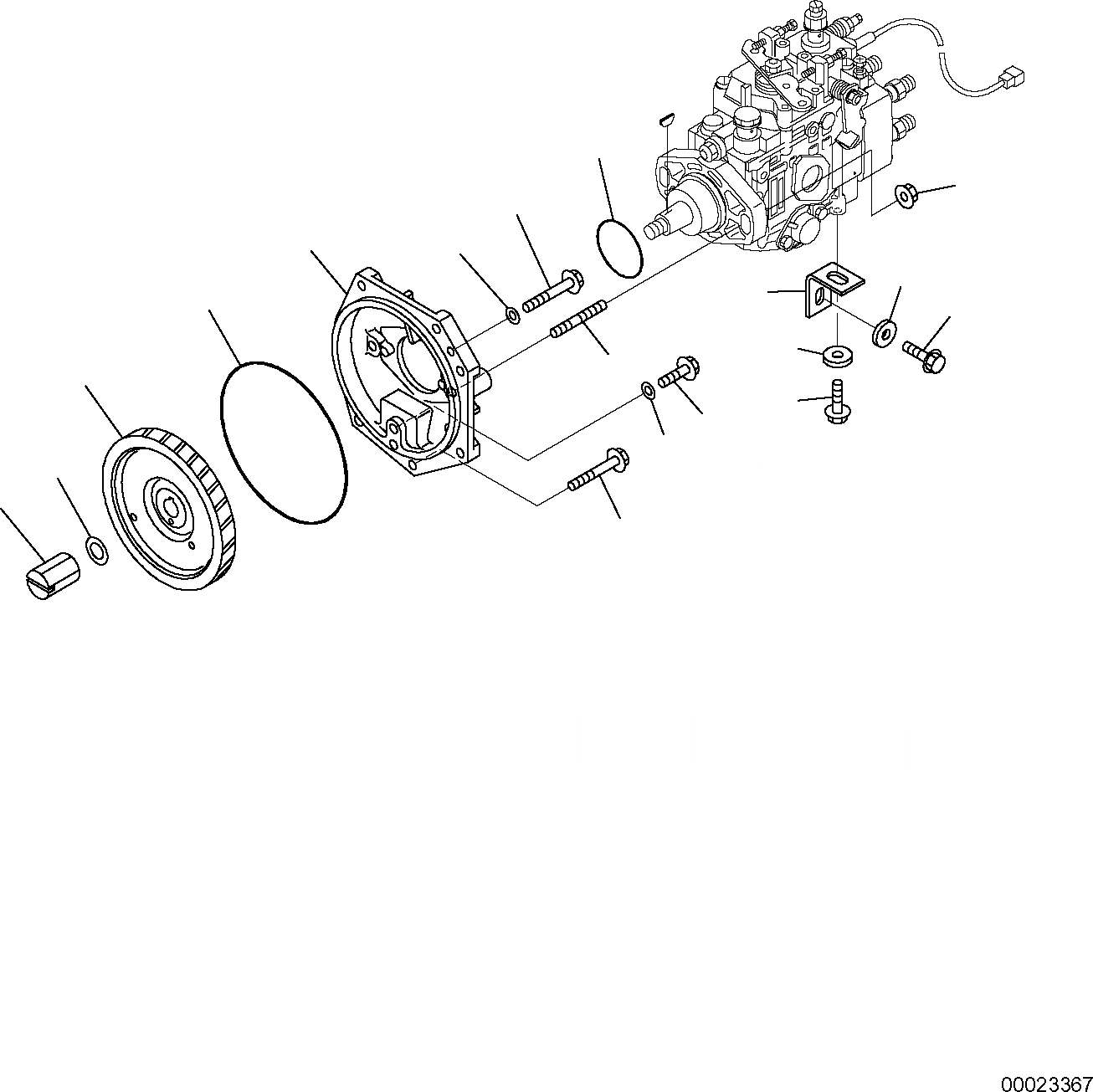 00023367