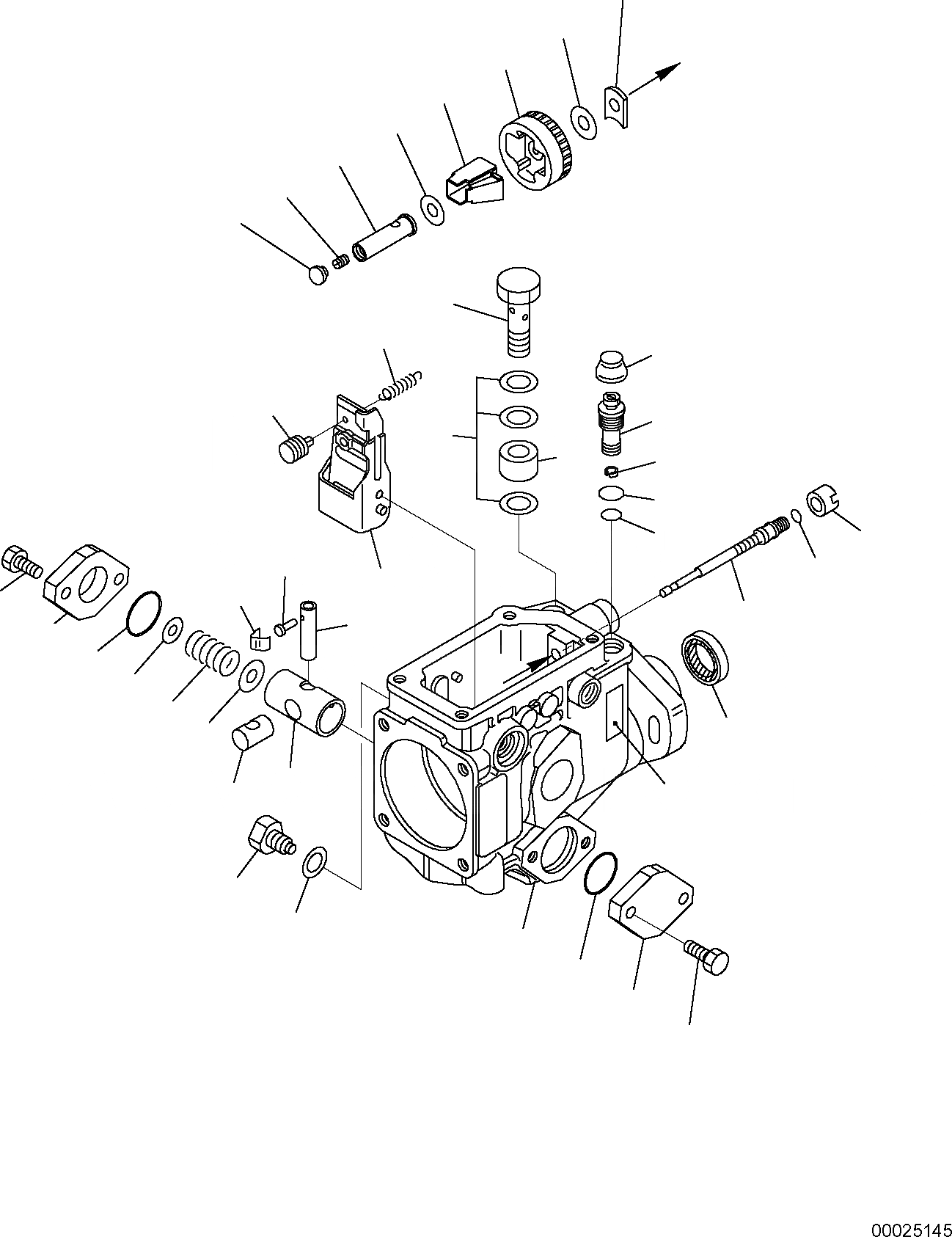 00025145