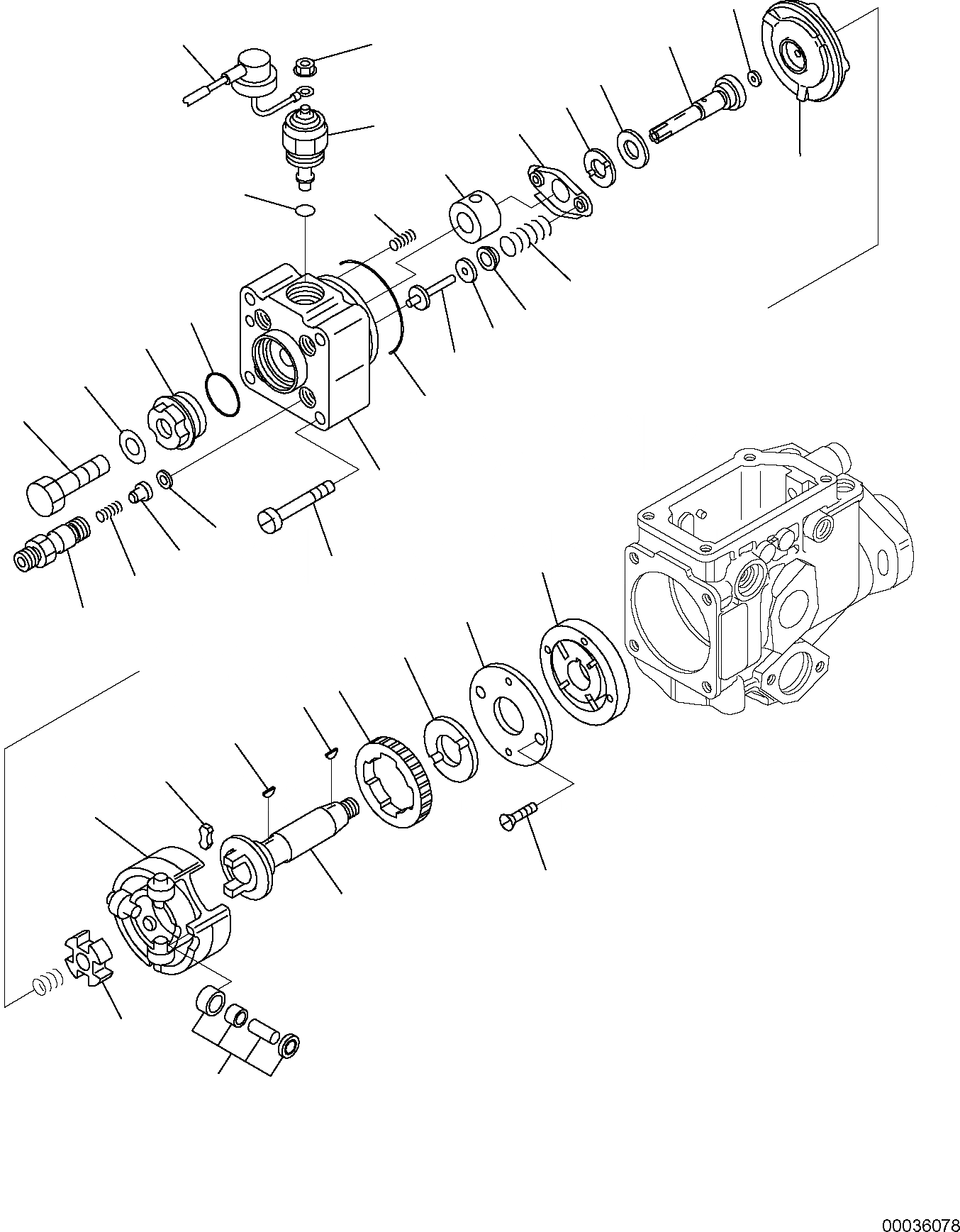 00036078