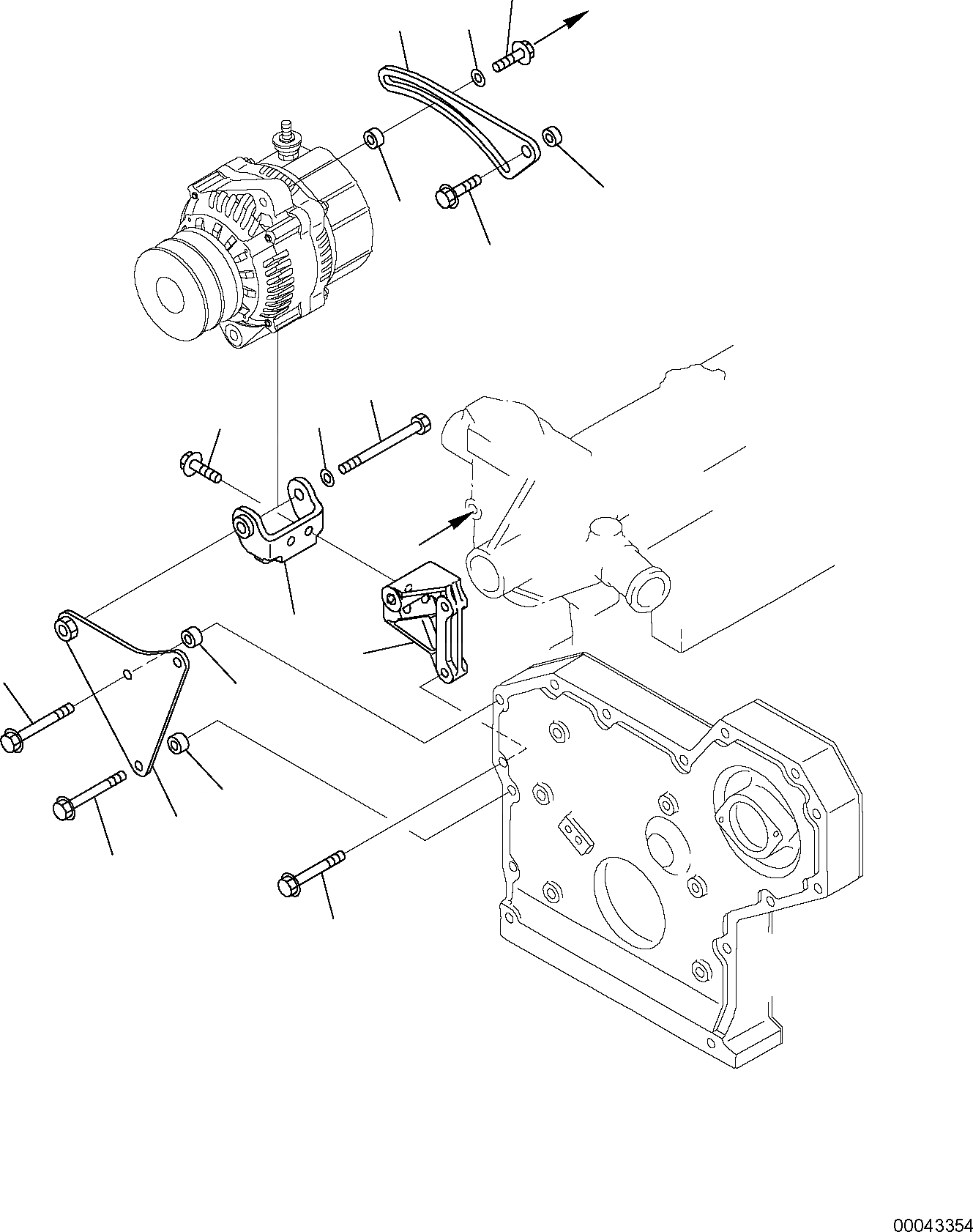 00043354