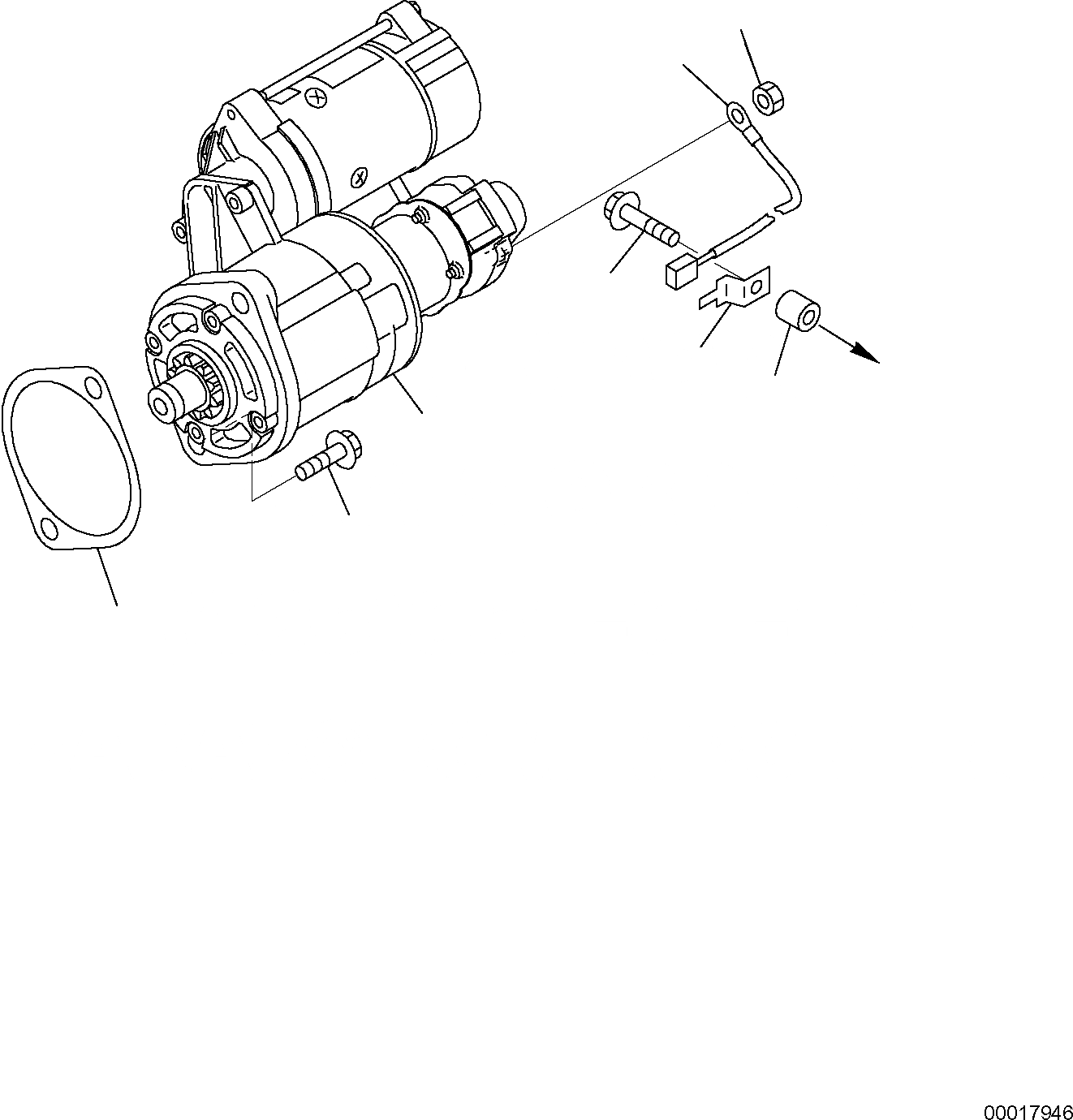 00017946