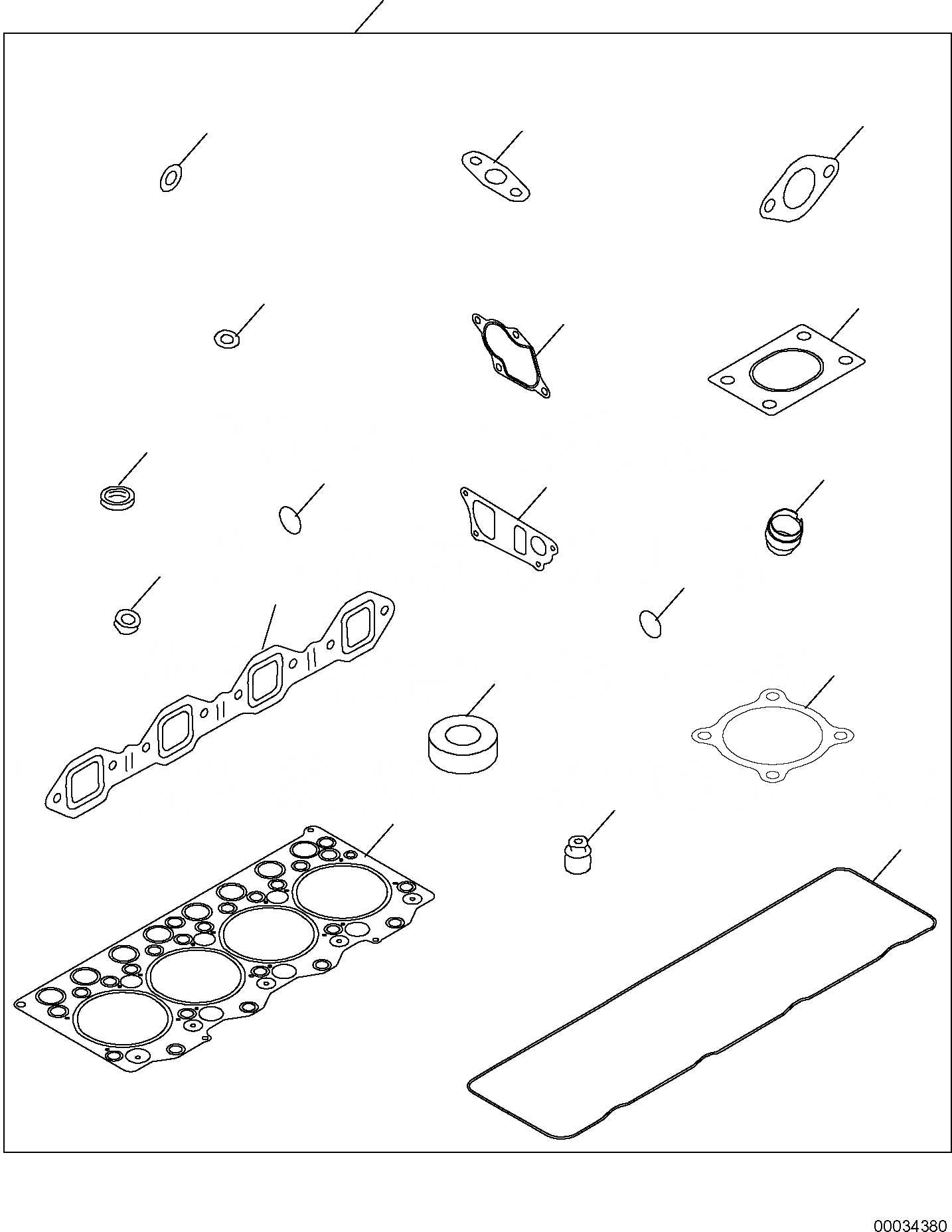 00034380