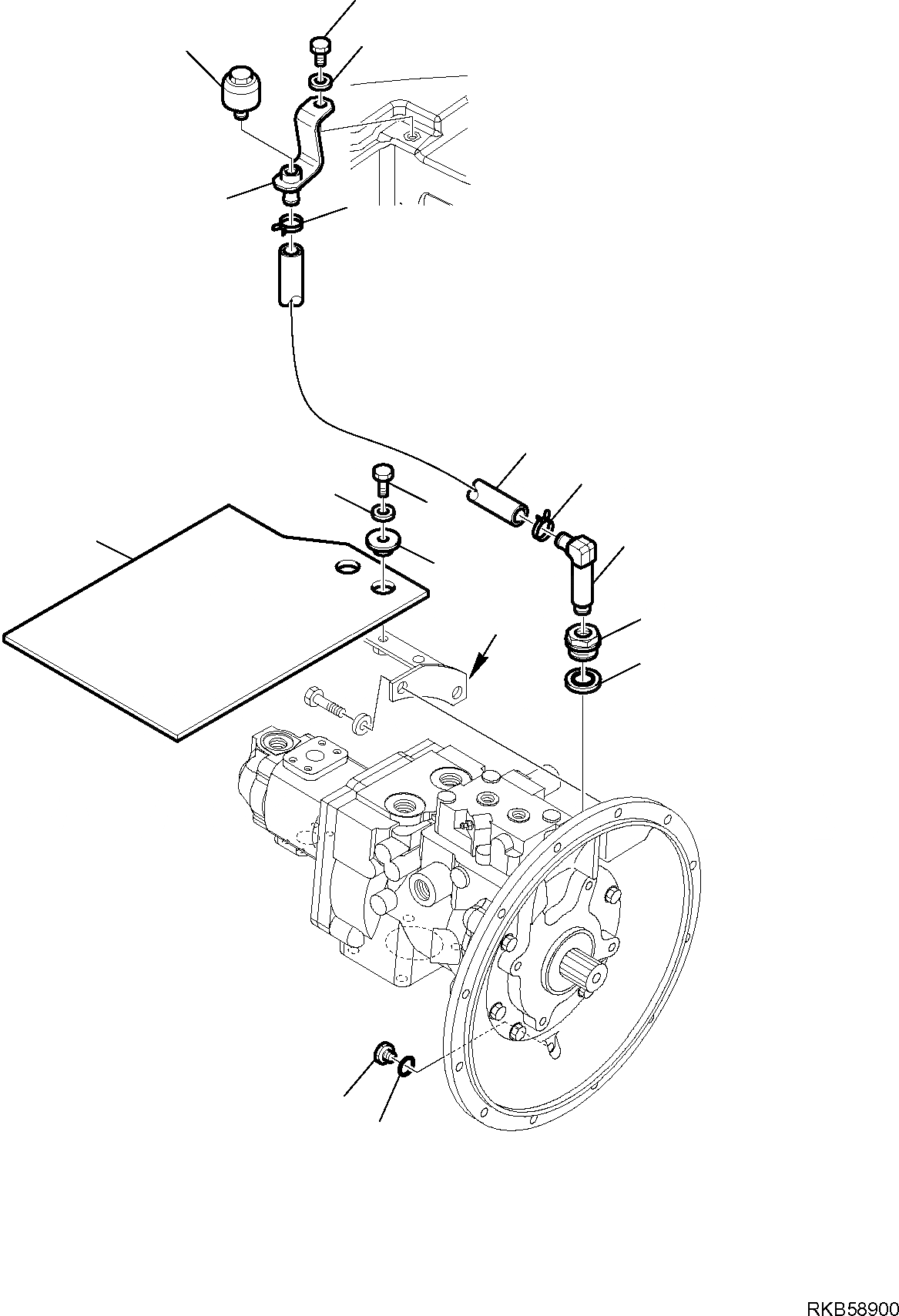 RKB58900