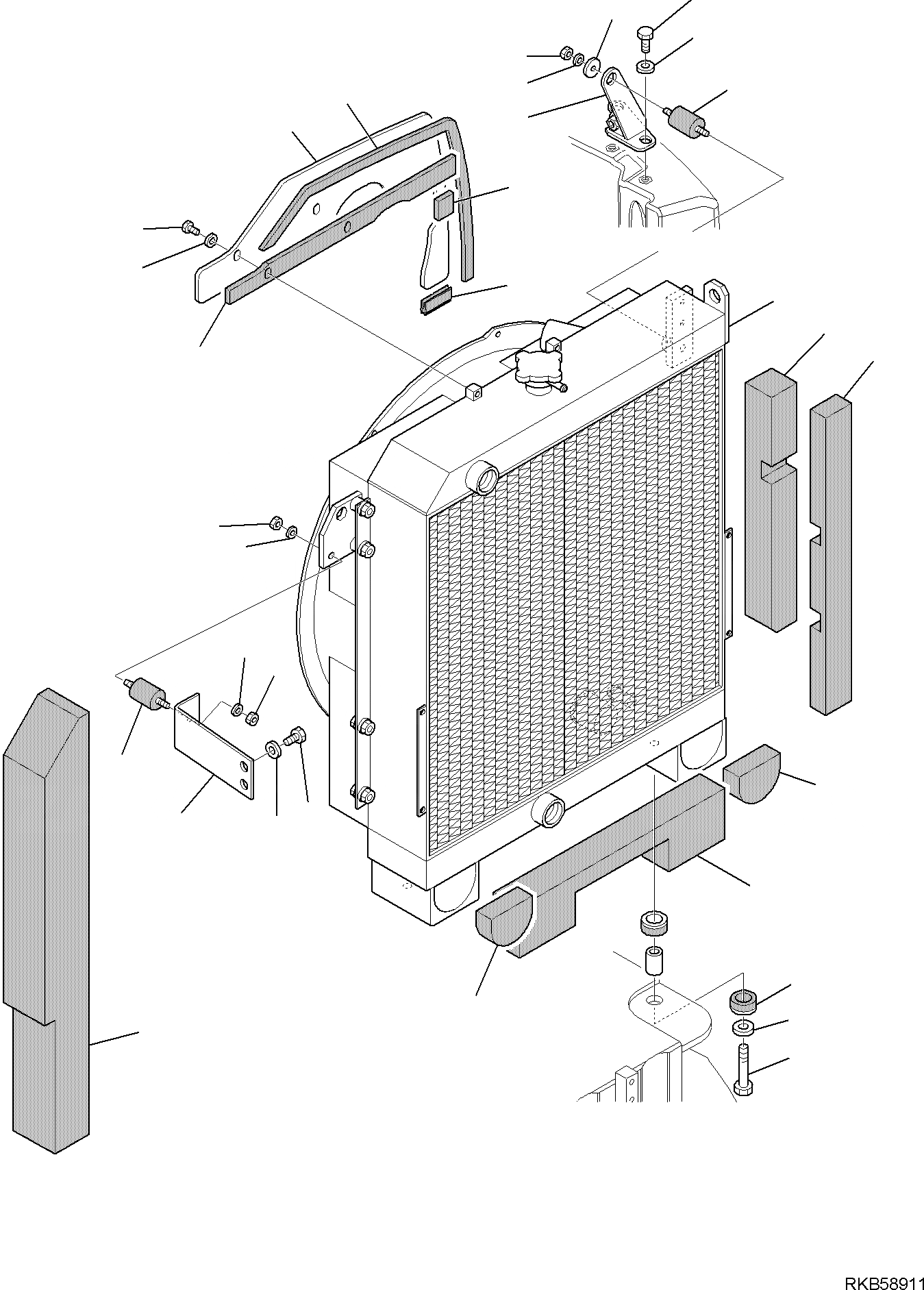 RKB58911