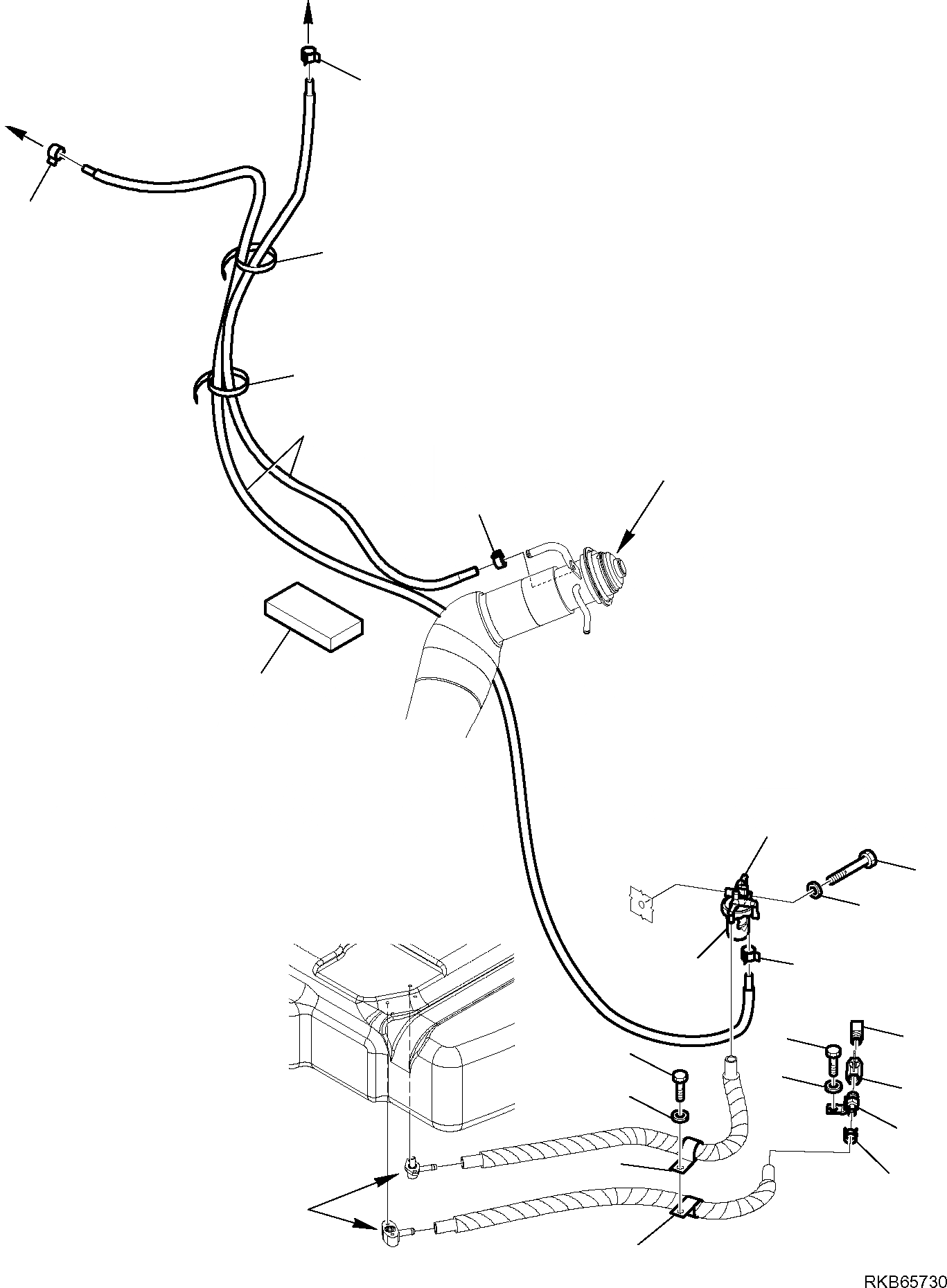 RKB65730