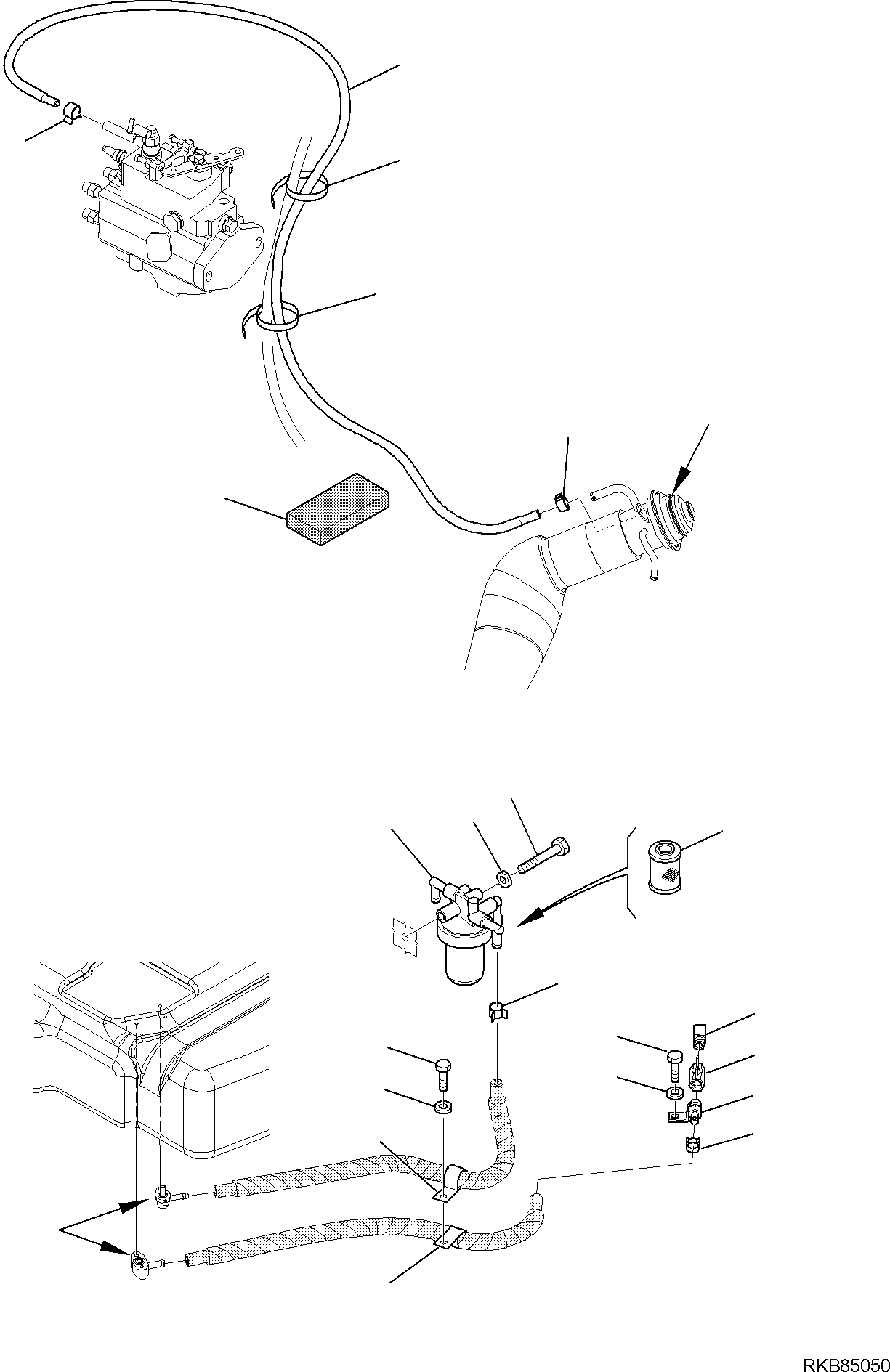 RKB85050