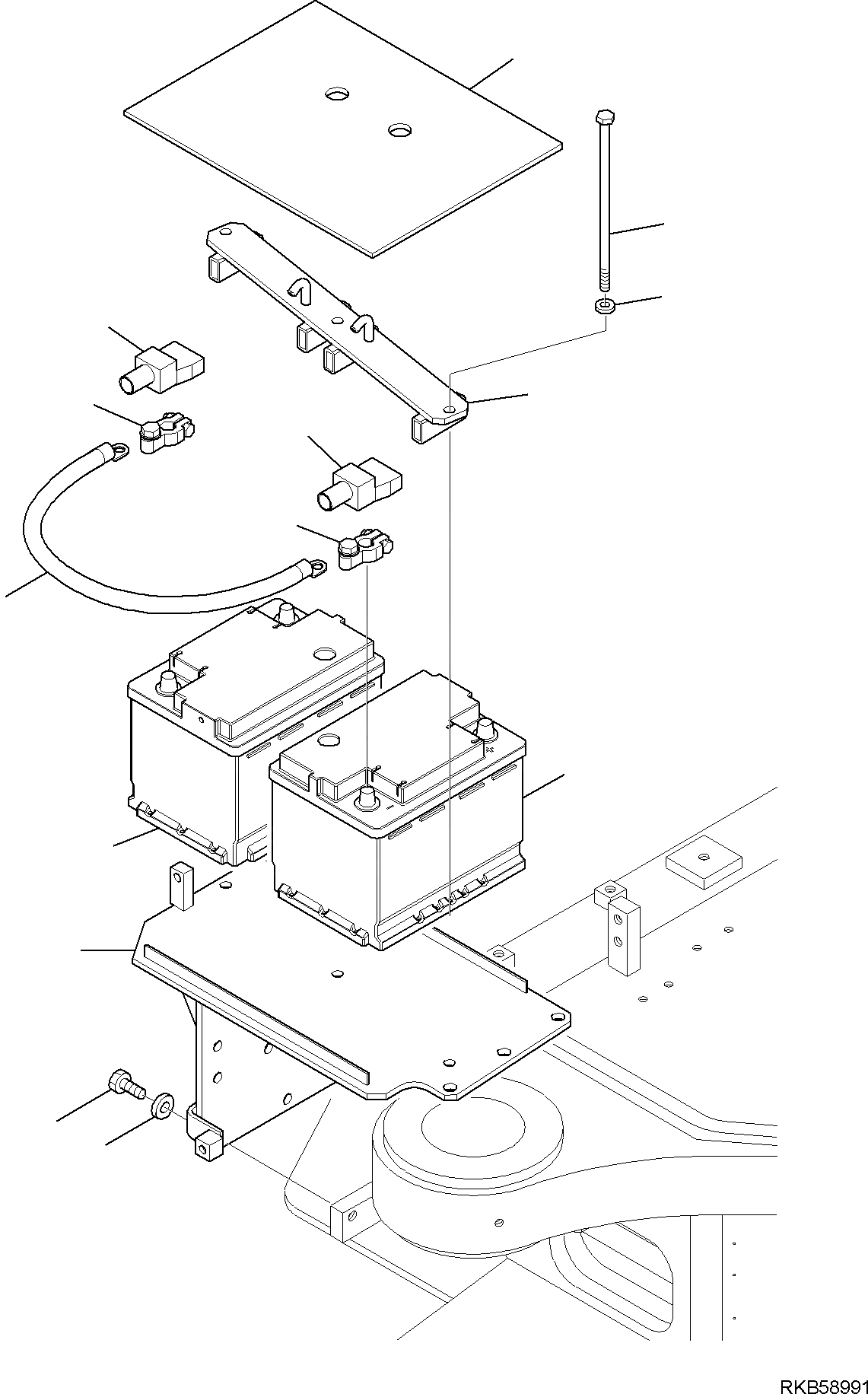 RKB58991