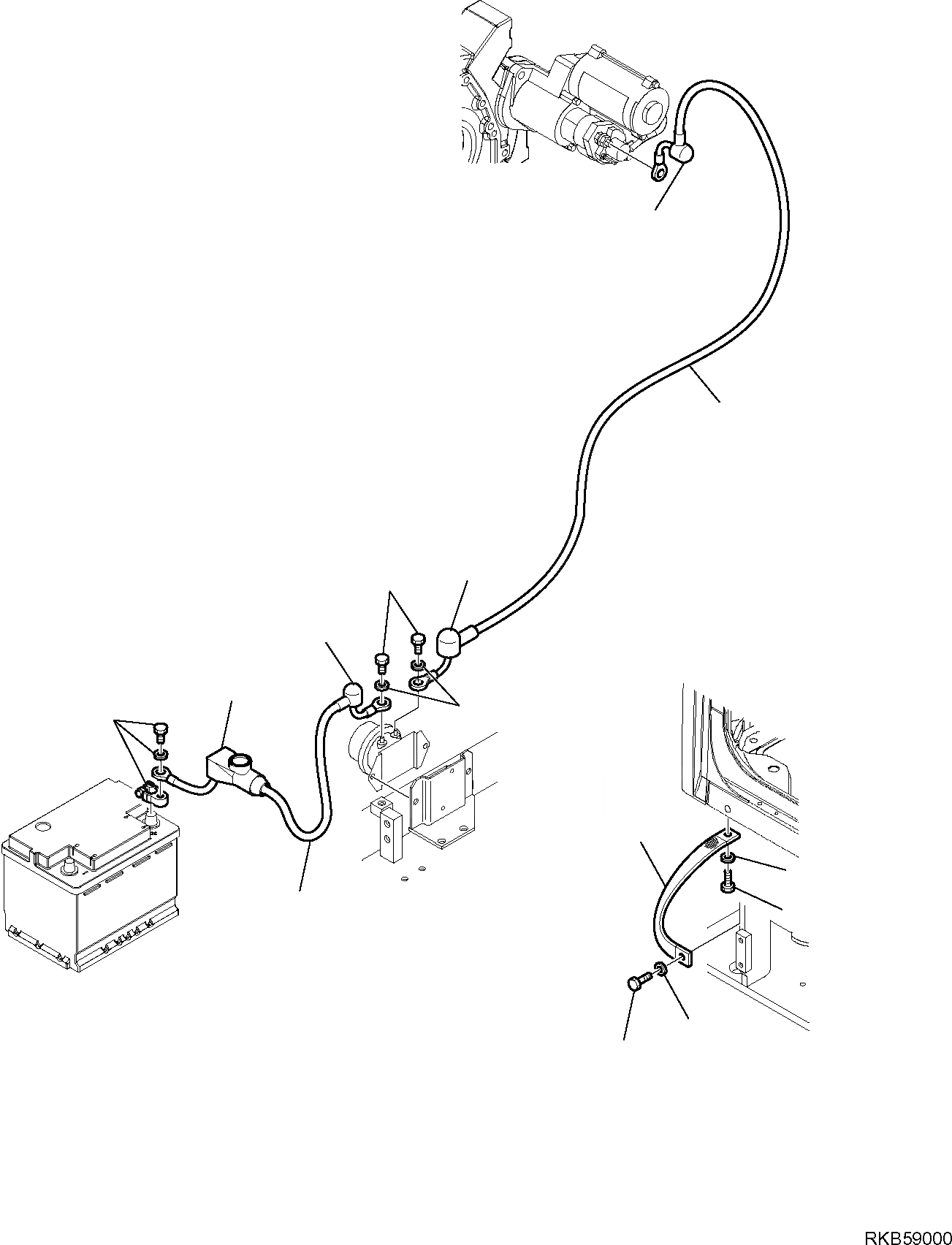 RKB59000