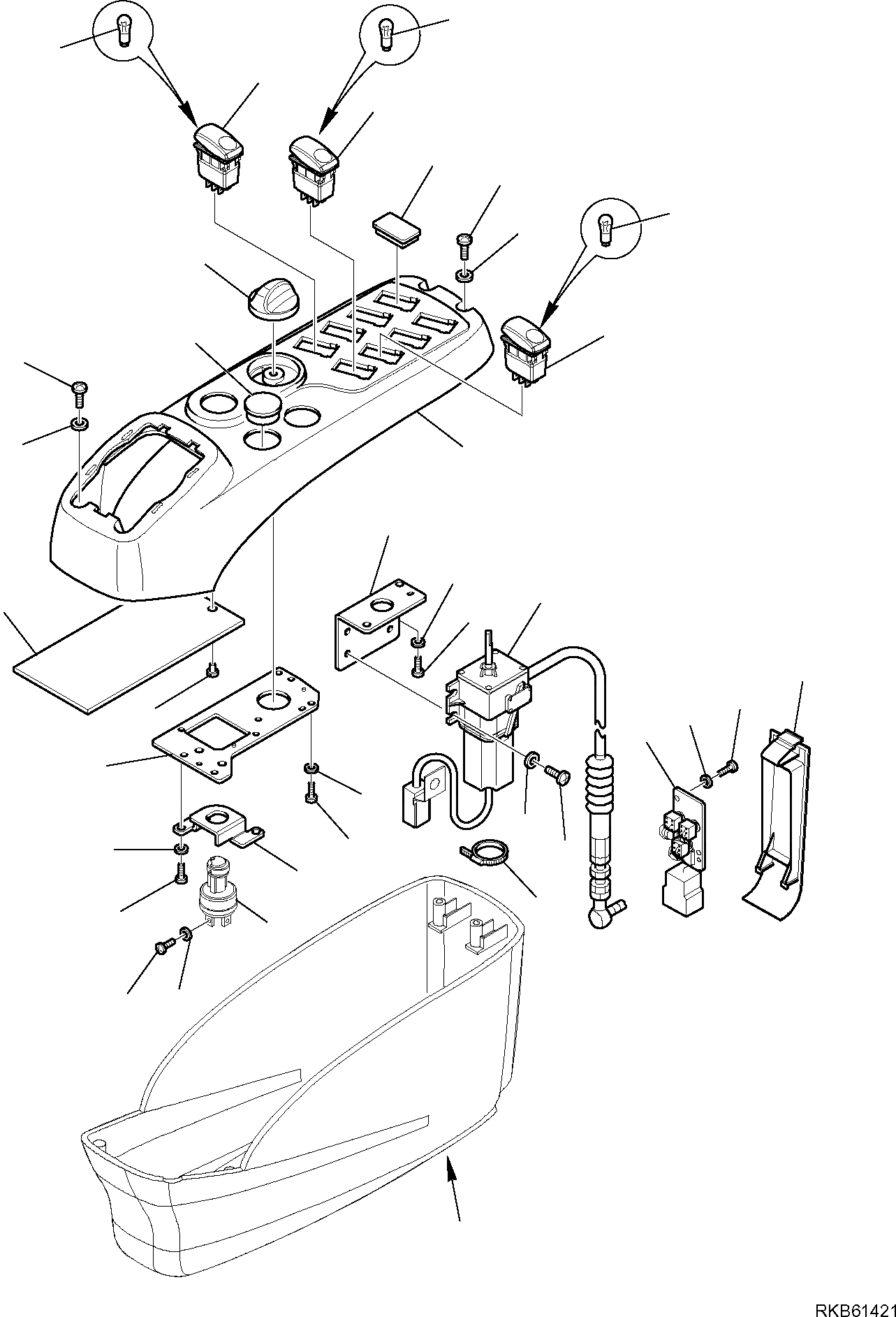 RKB61421