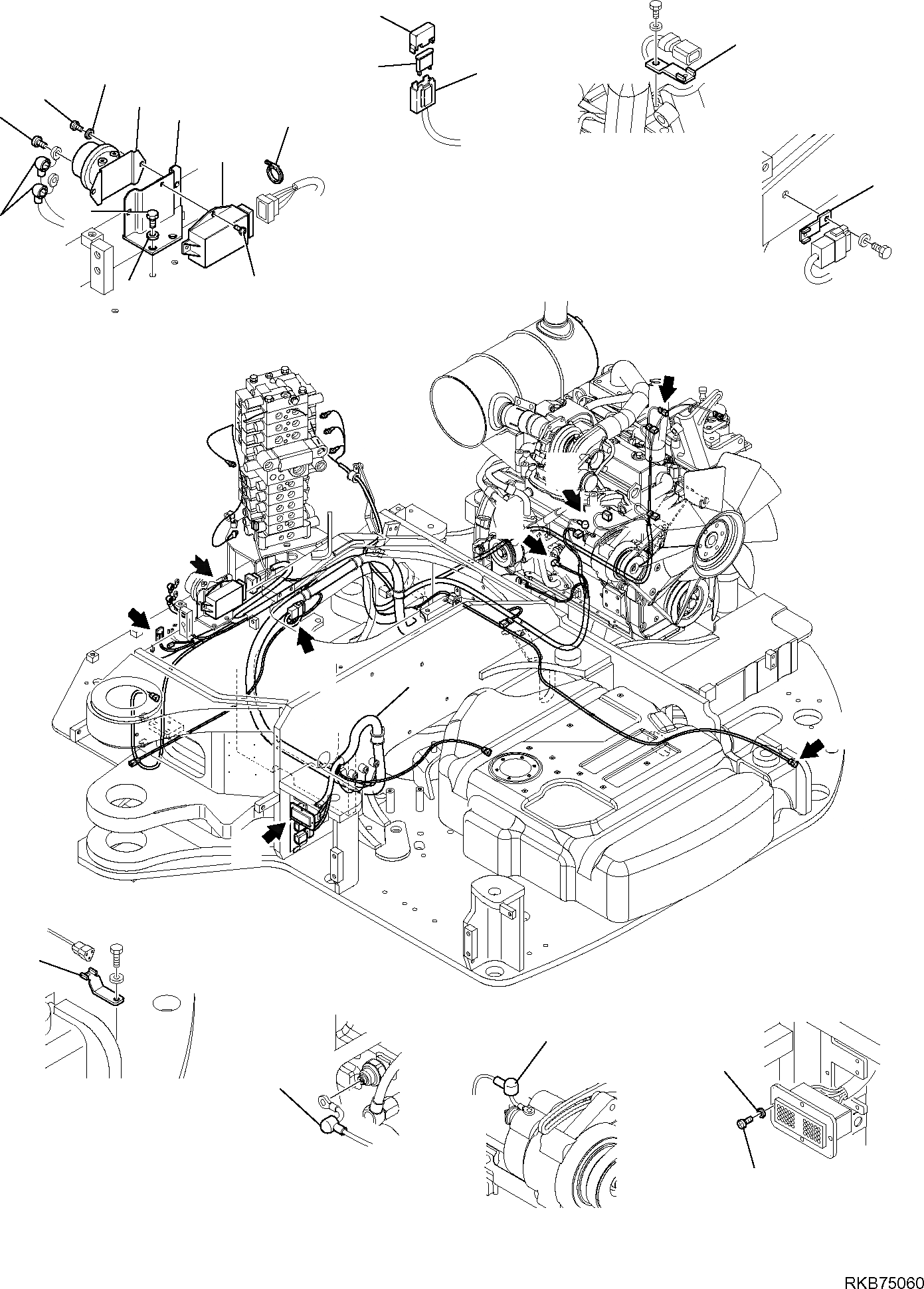 RKB75060