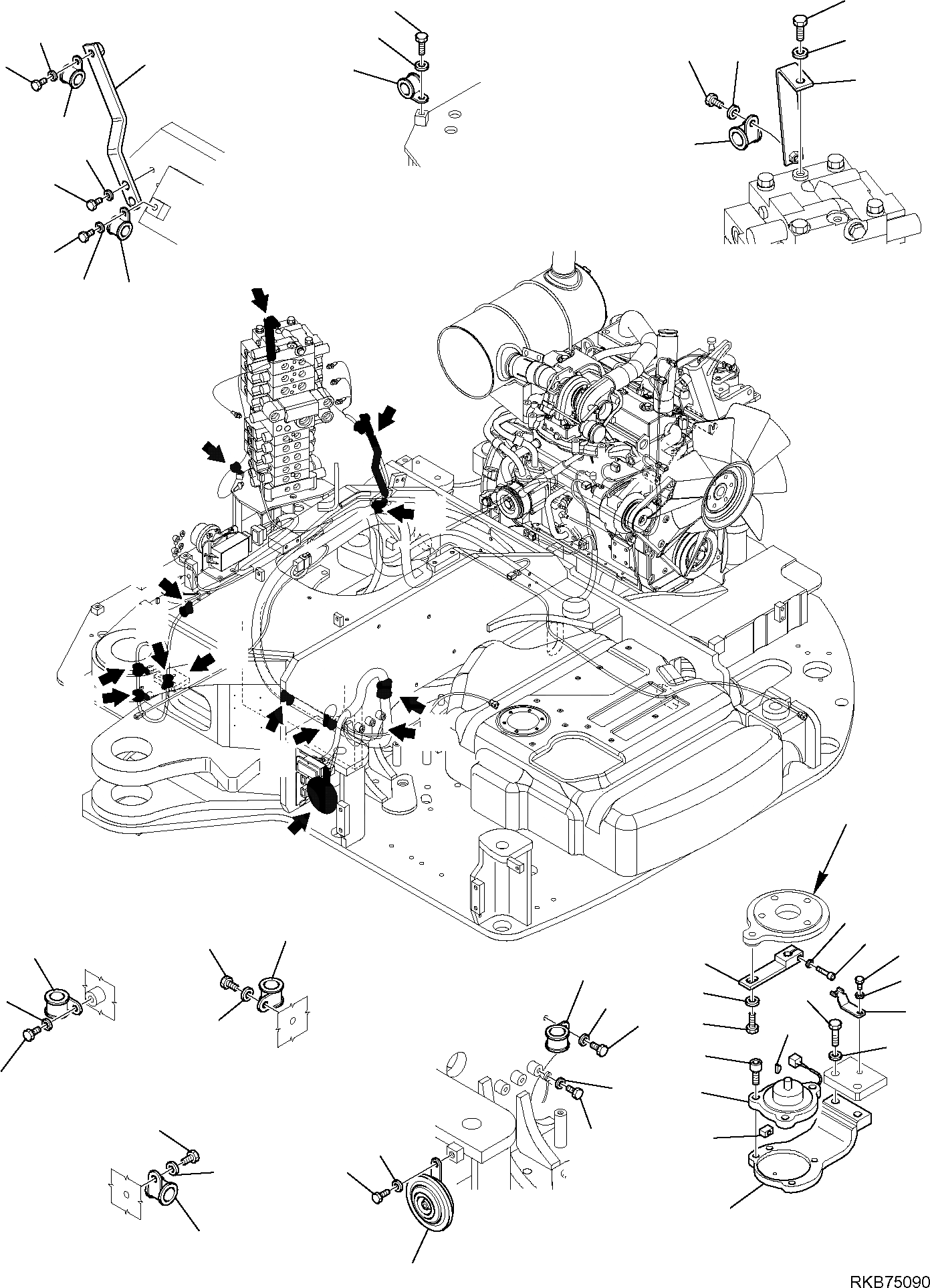 RKB75090