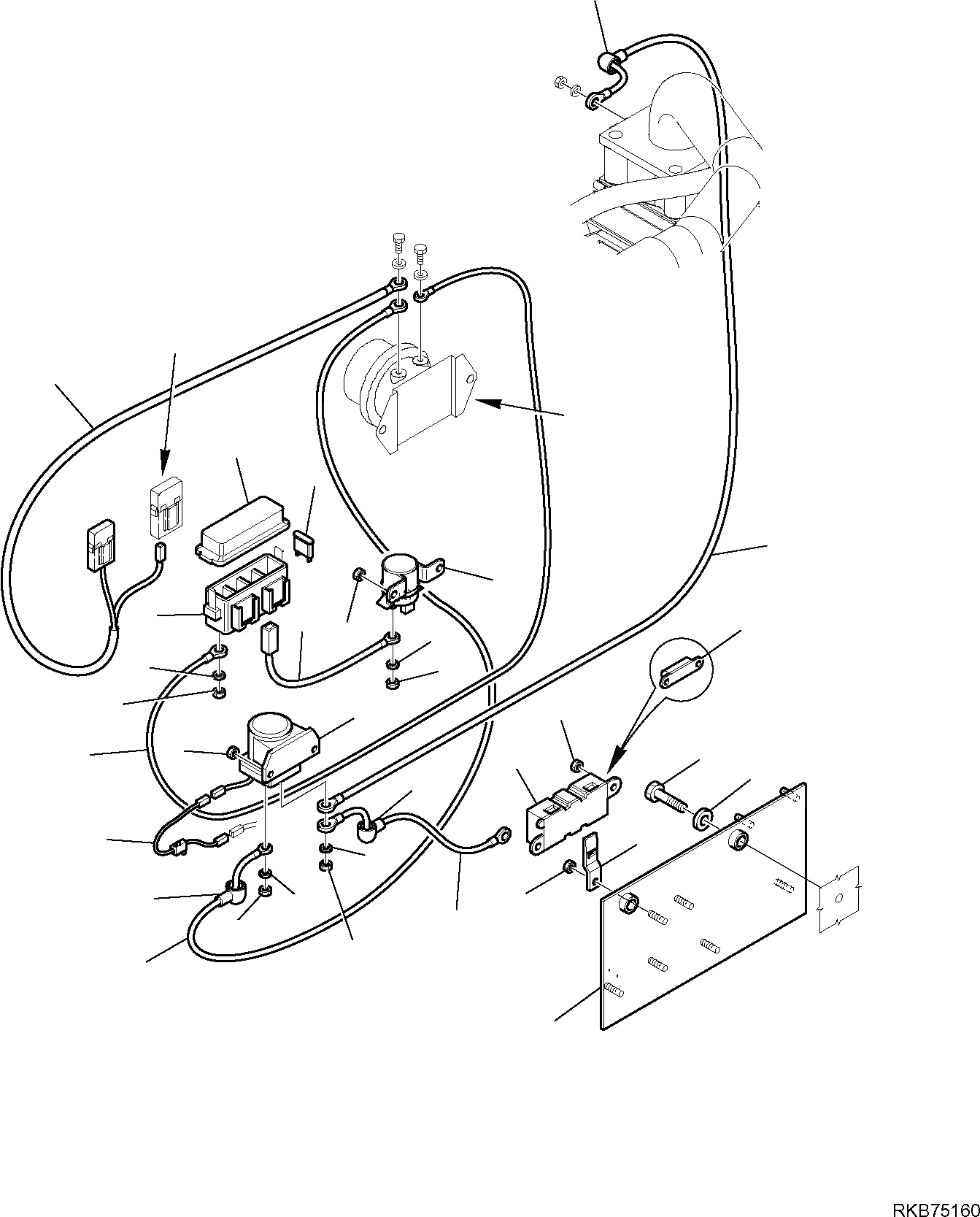 RKB75160