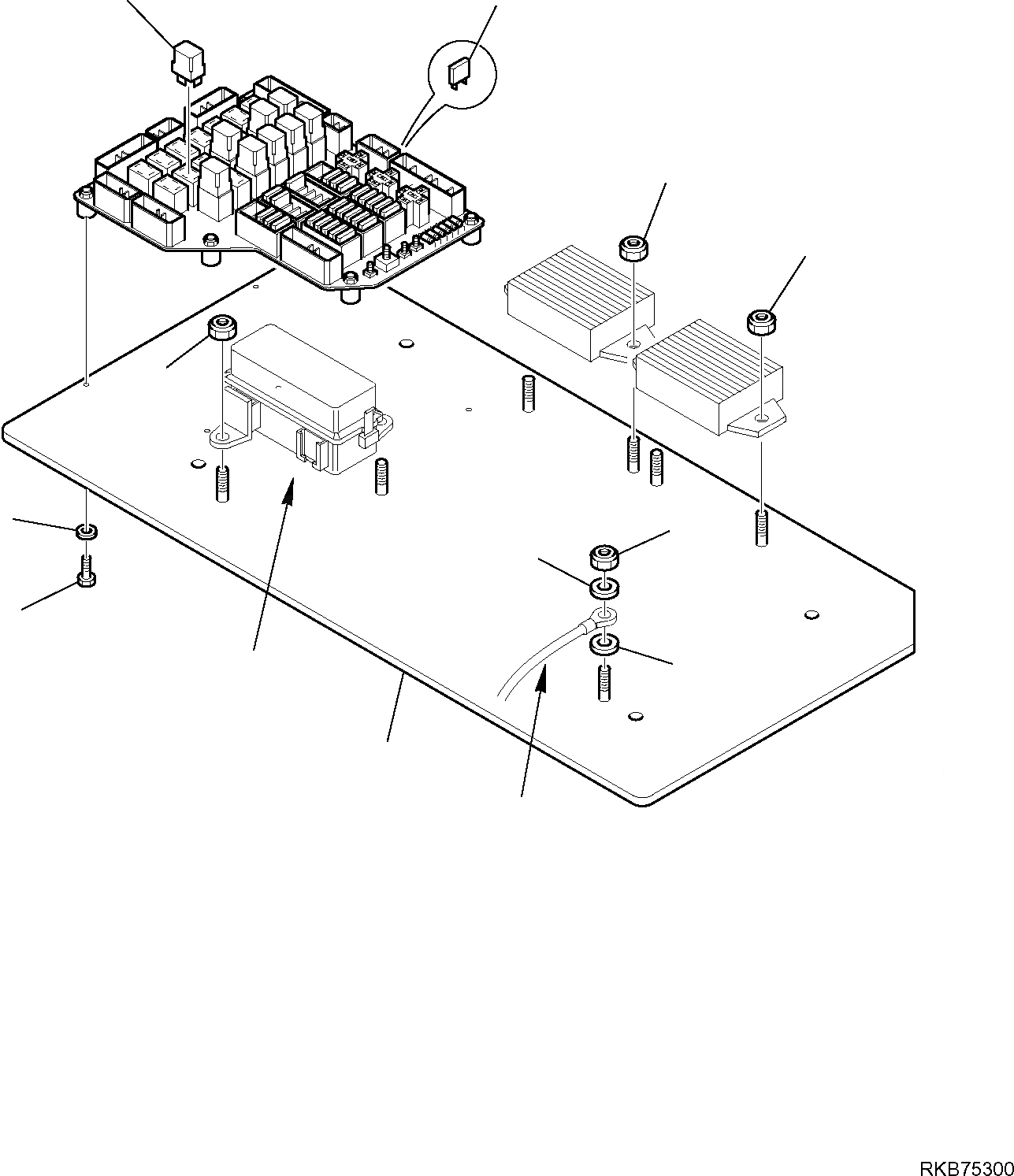 RKB75300