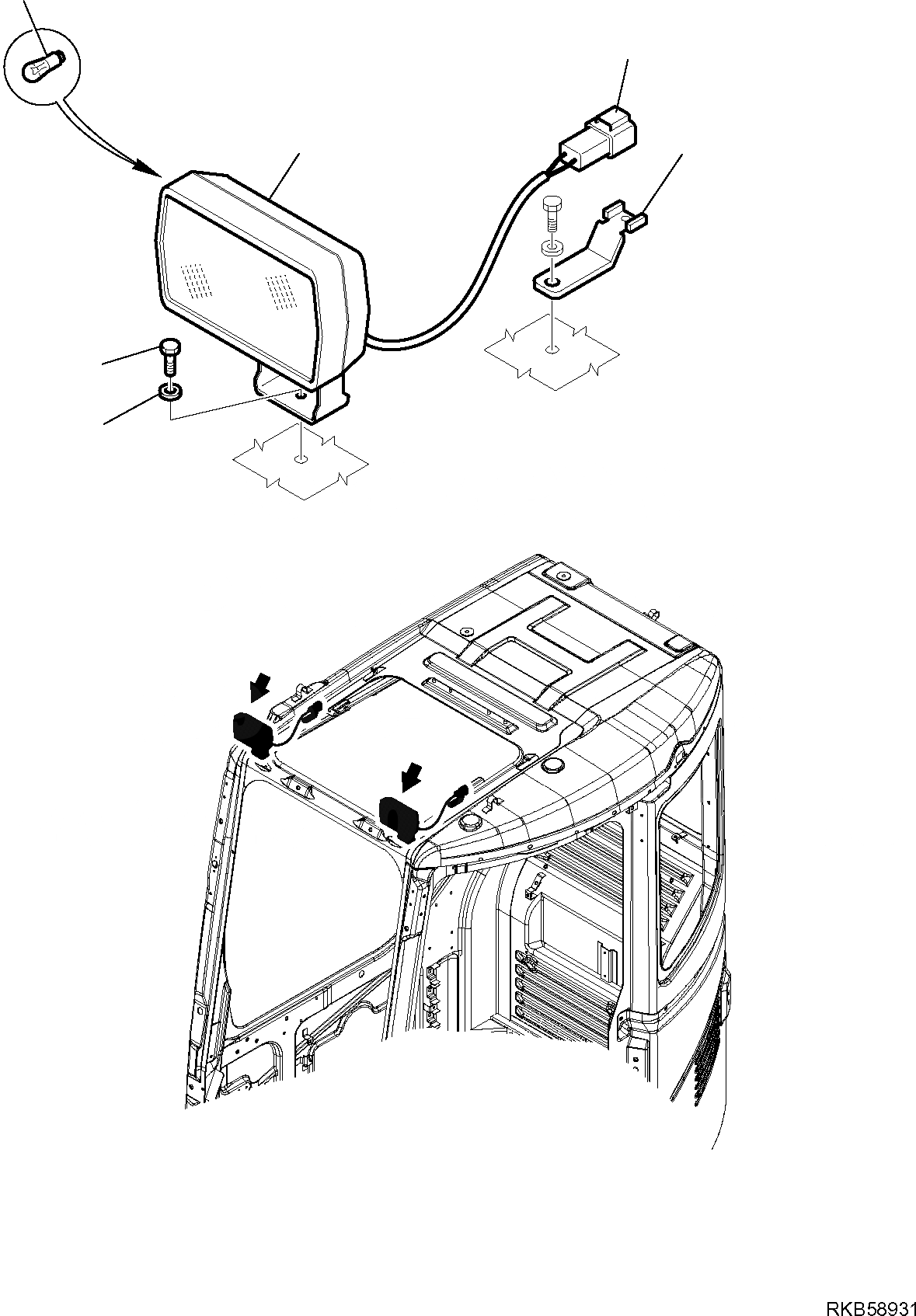 RKB58931