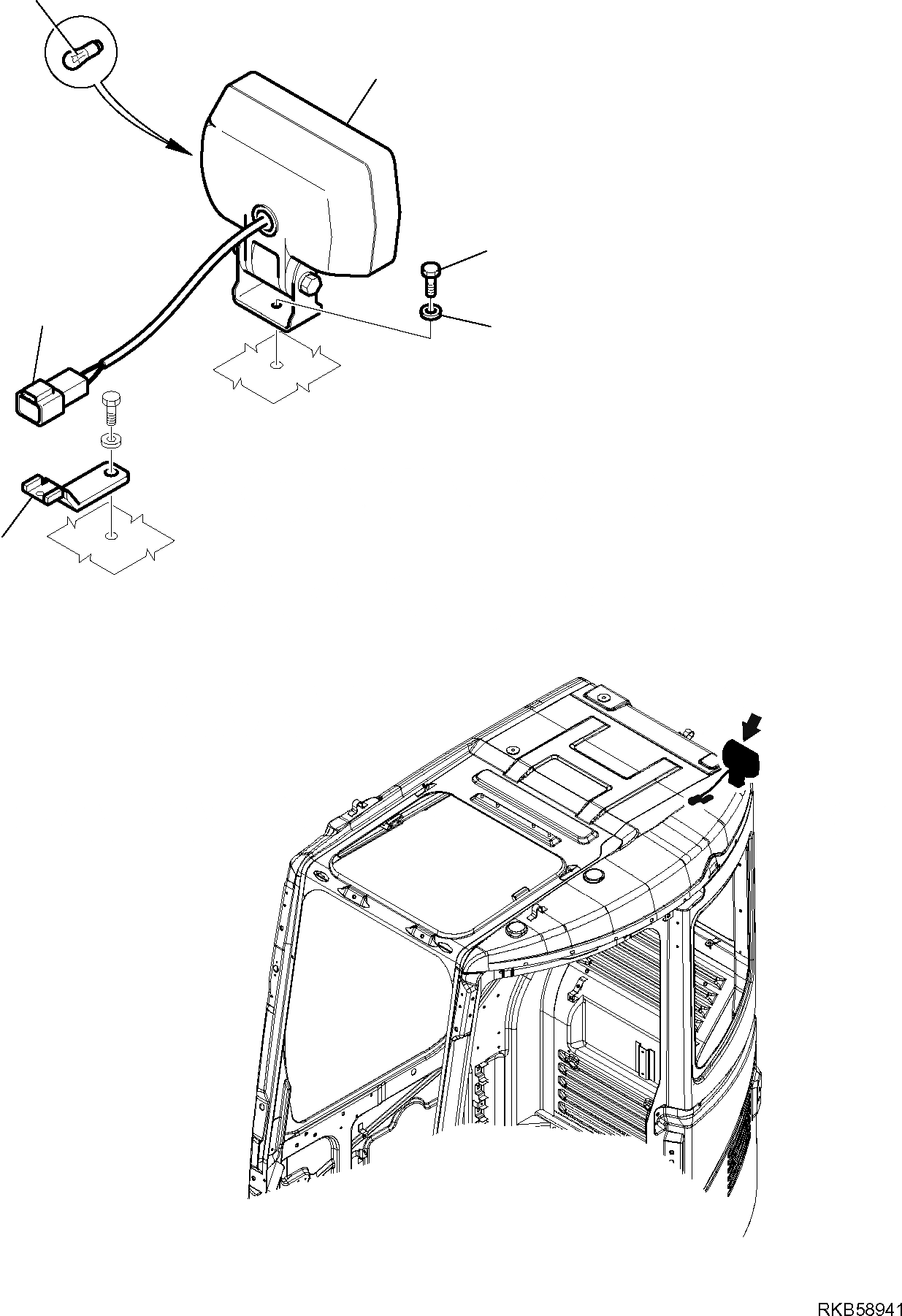 RKB58941