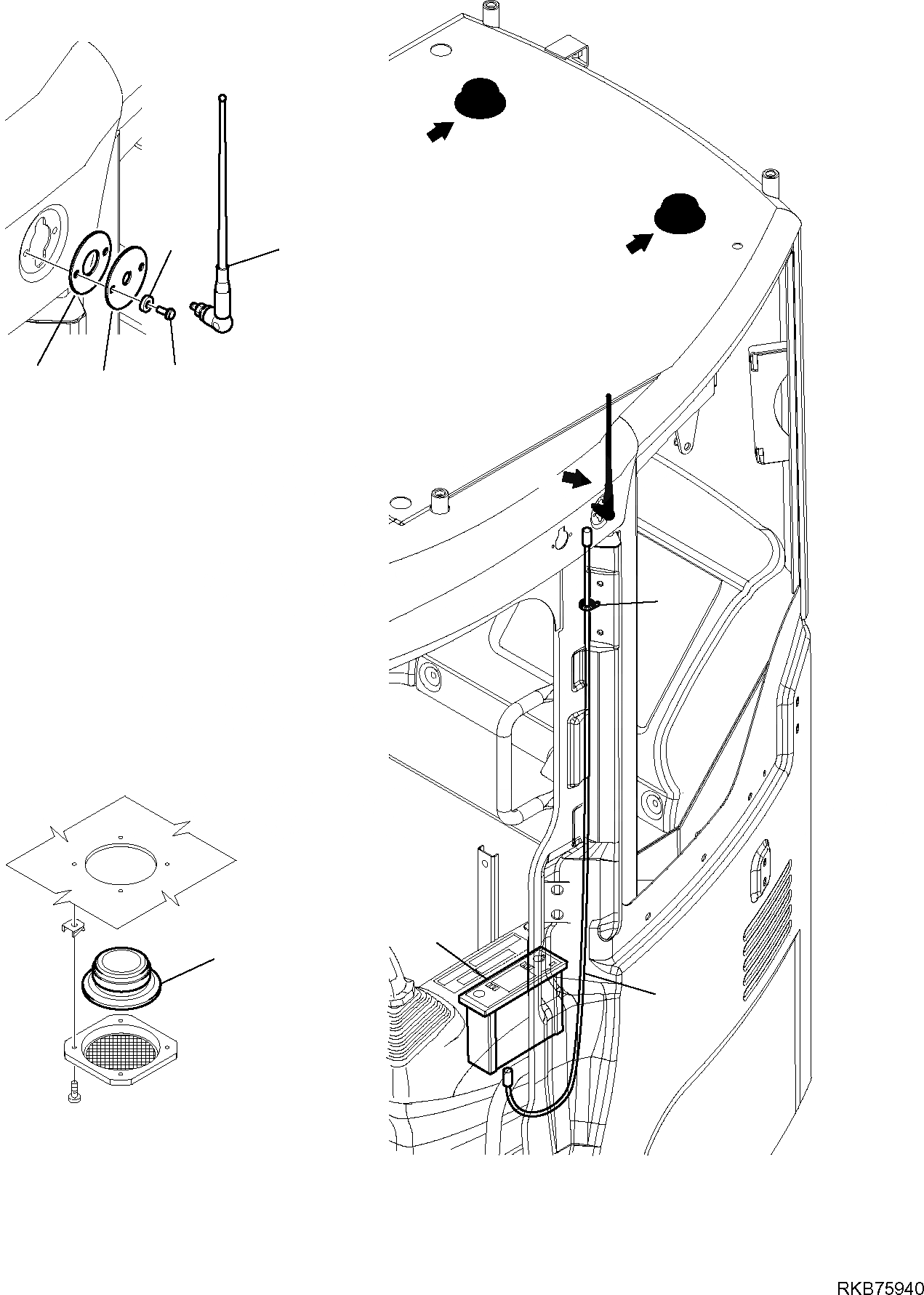 RKB75940