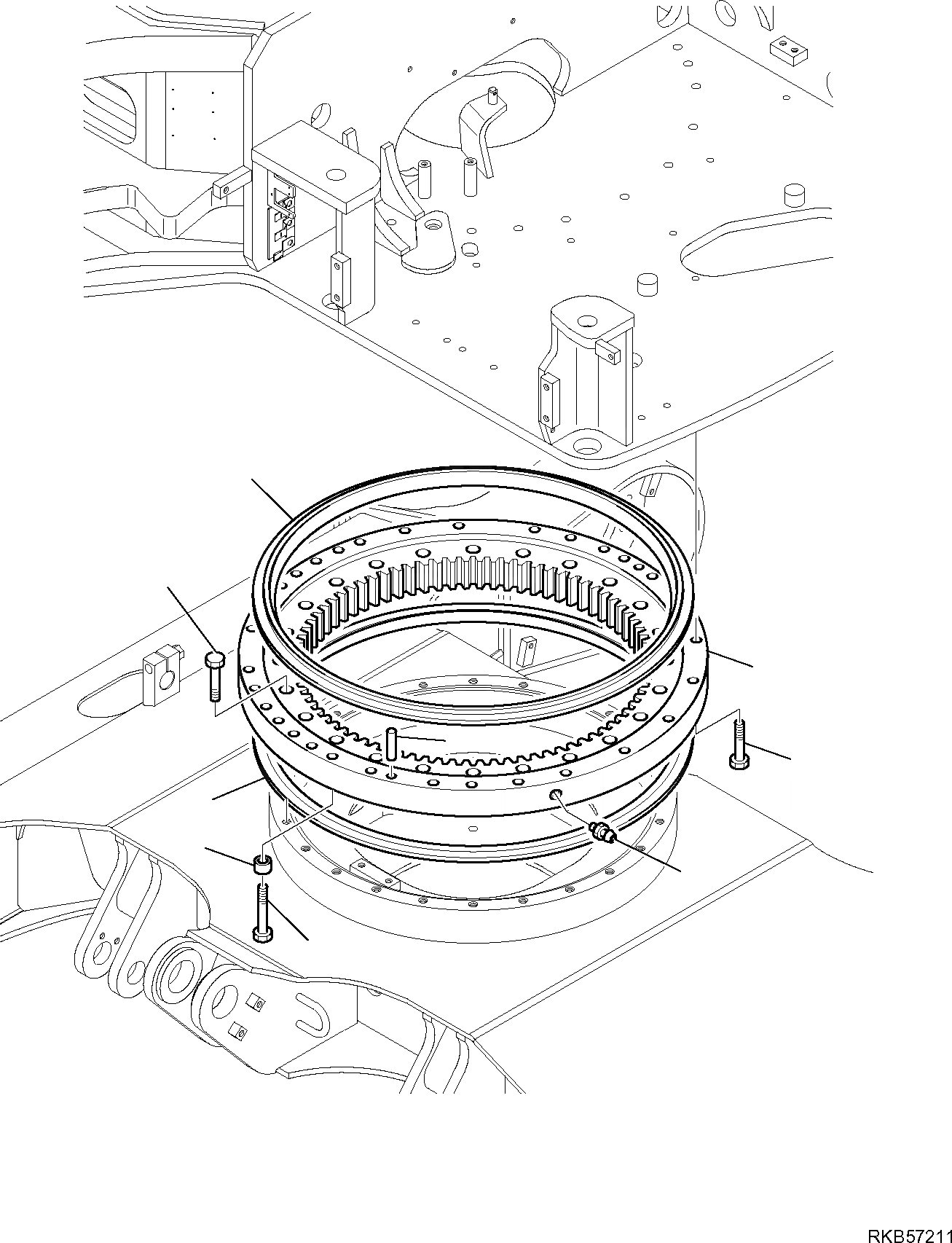 RKB57211