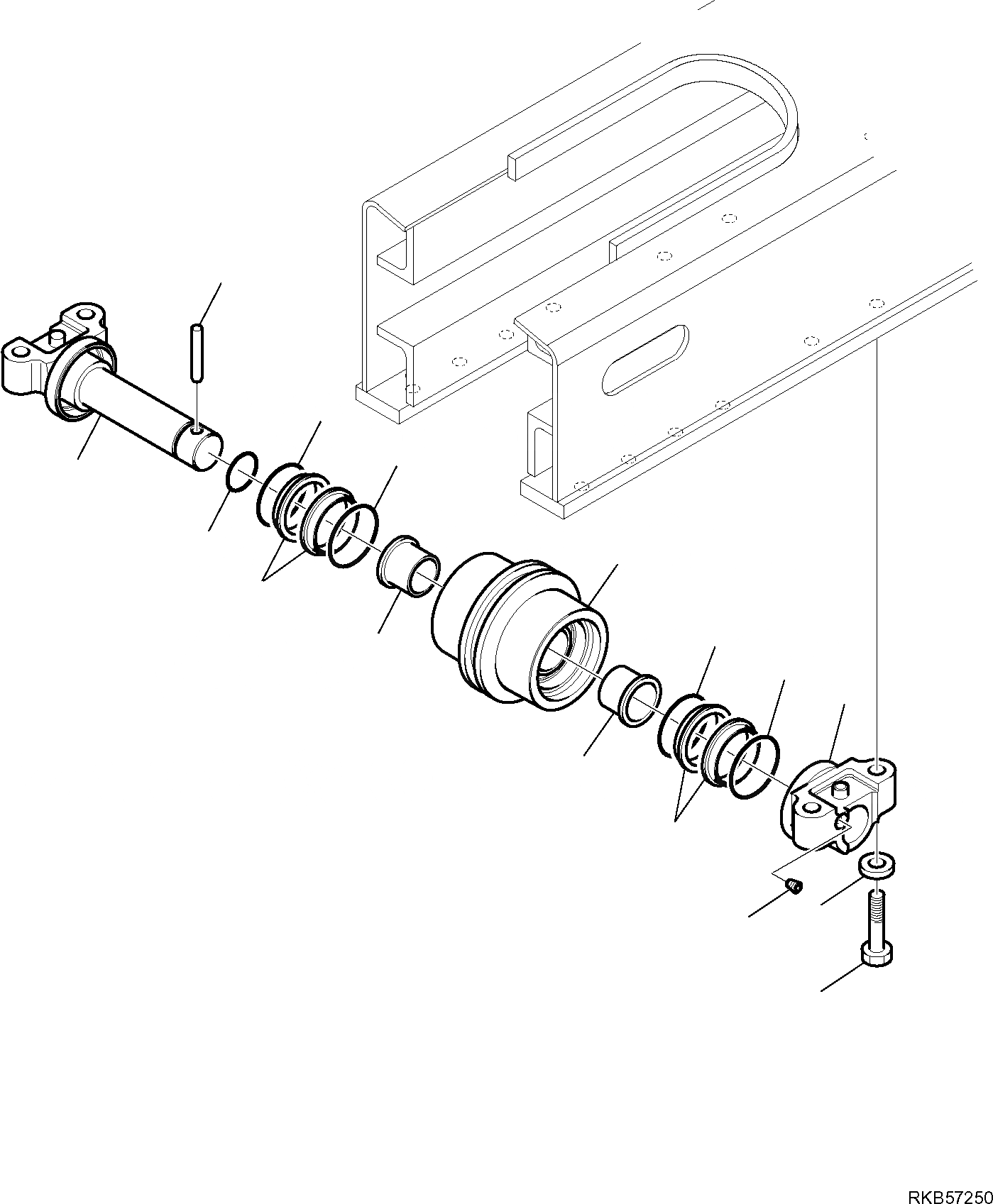 RKB57250