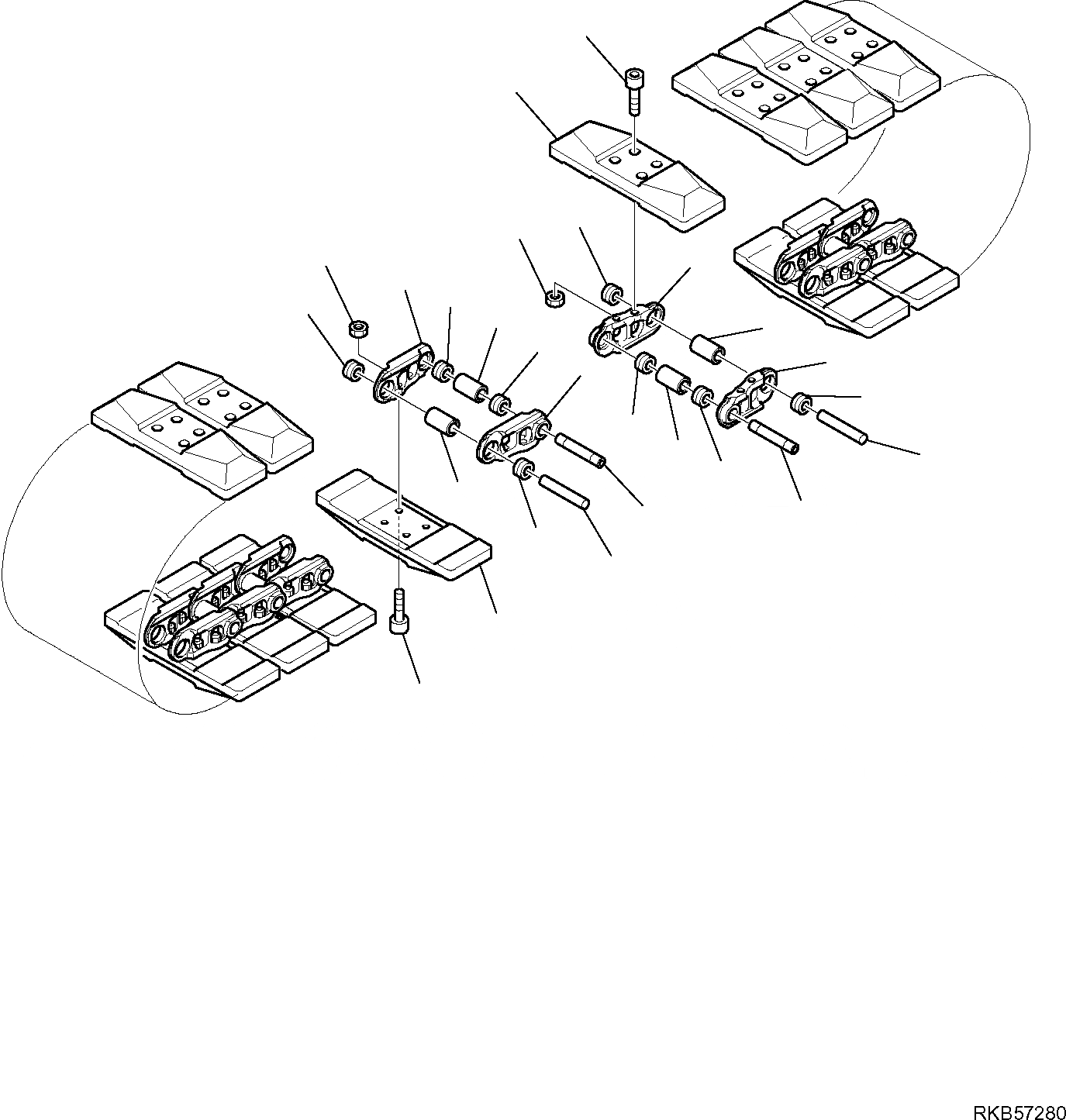 RKB57280