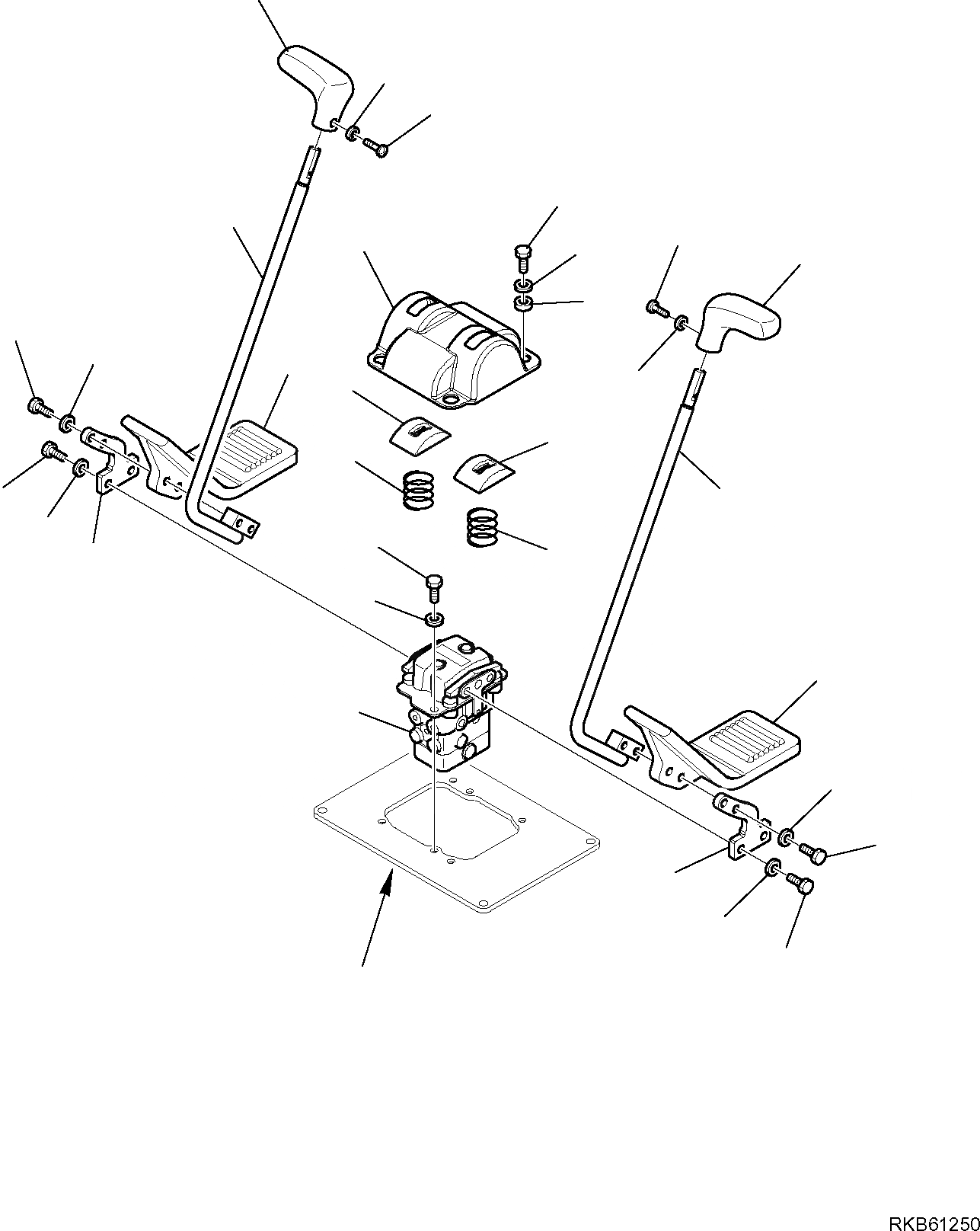 RKB61250