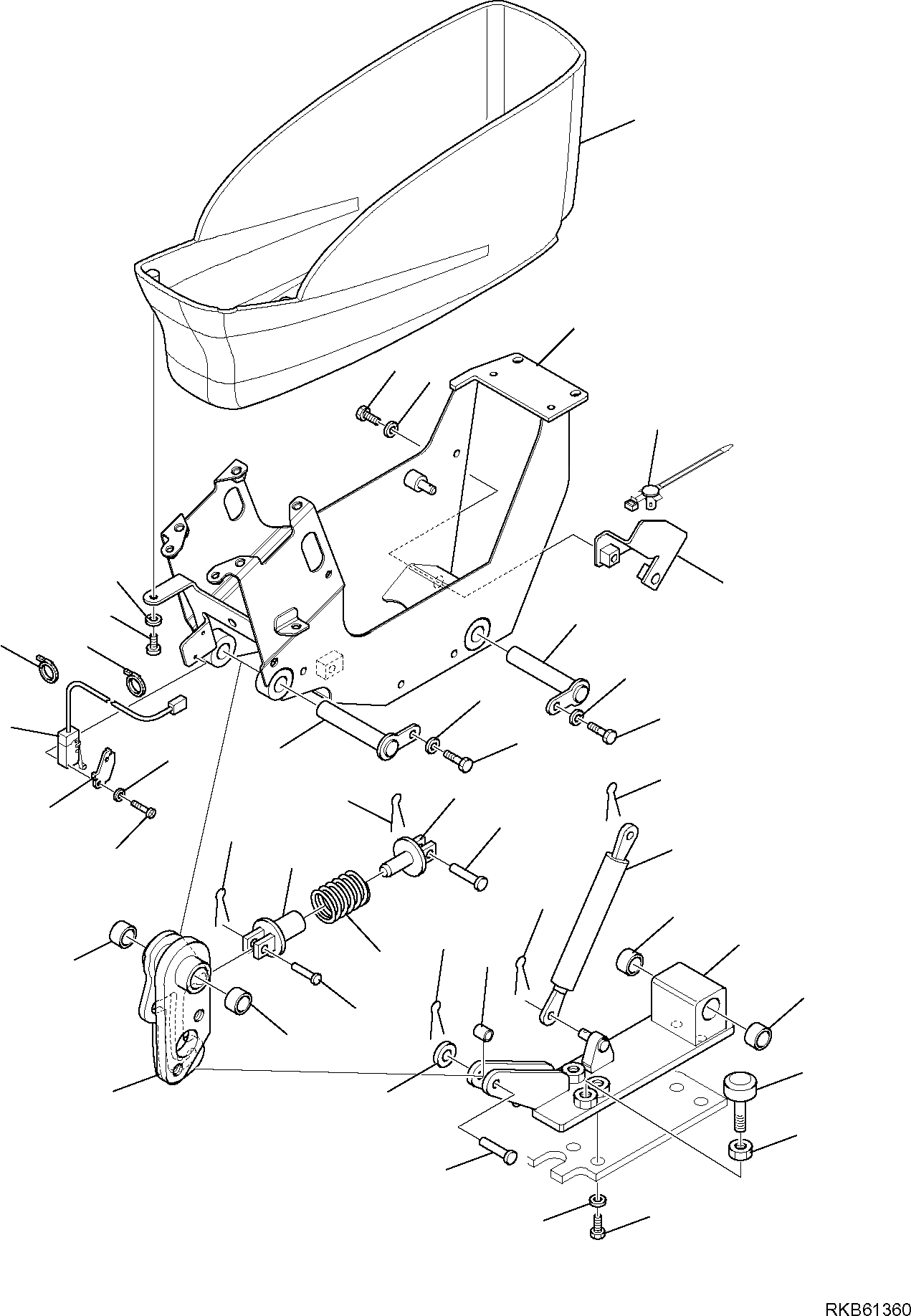 RKB61360