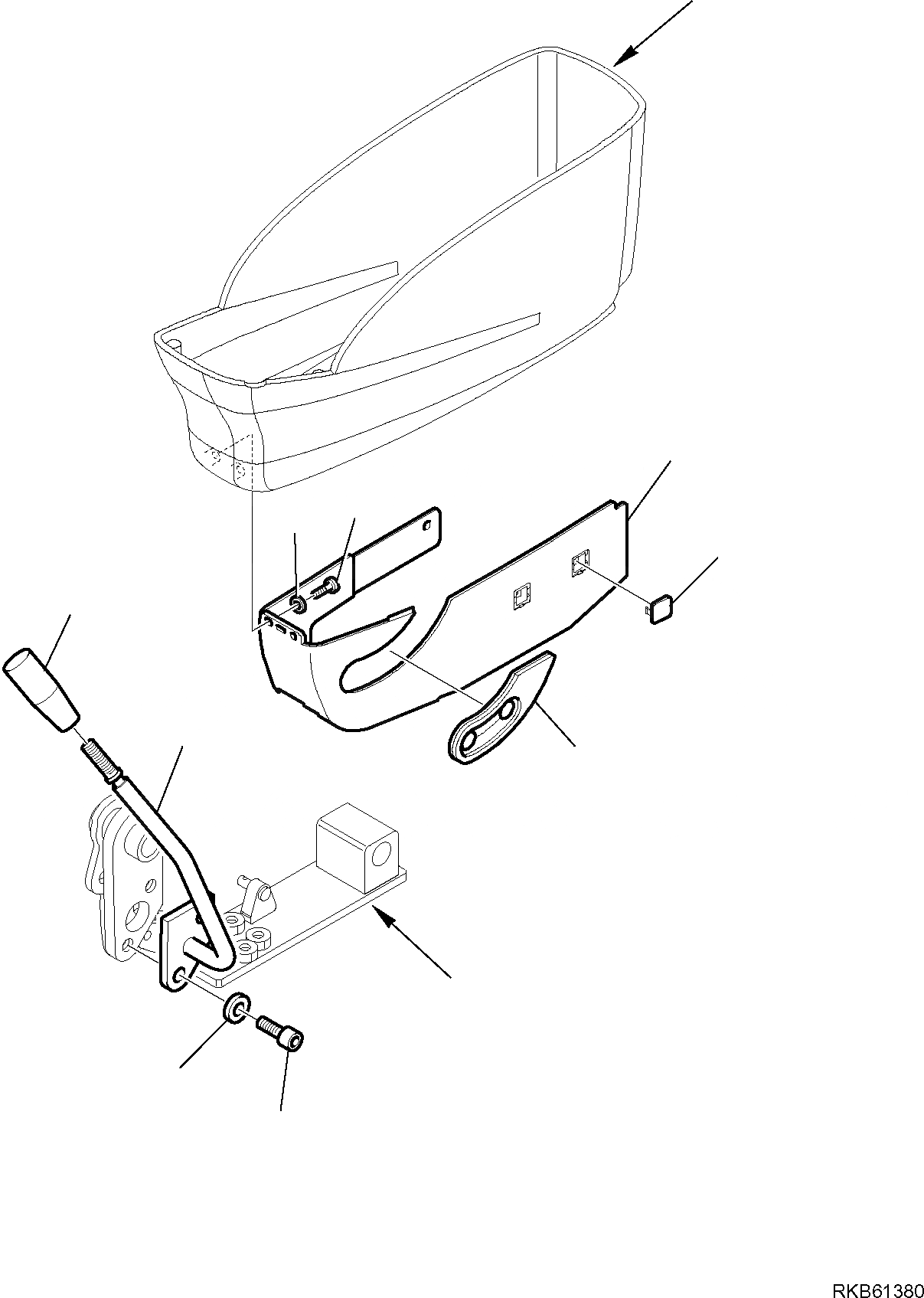 RKB61380