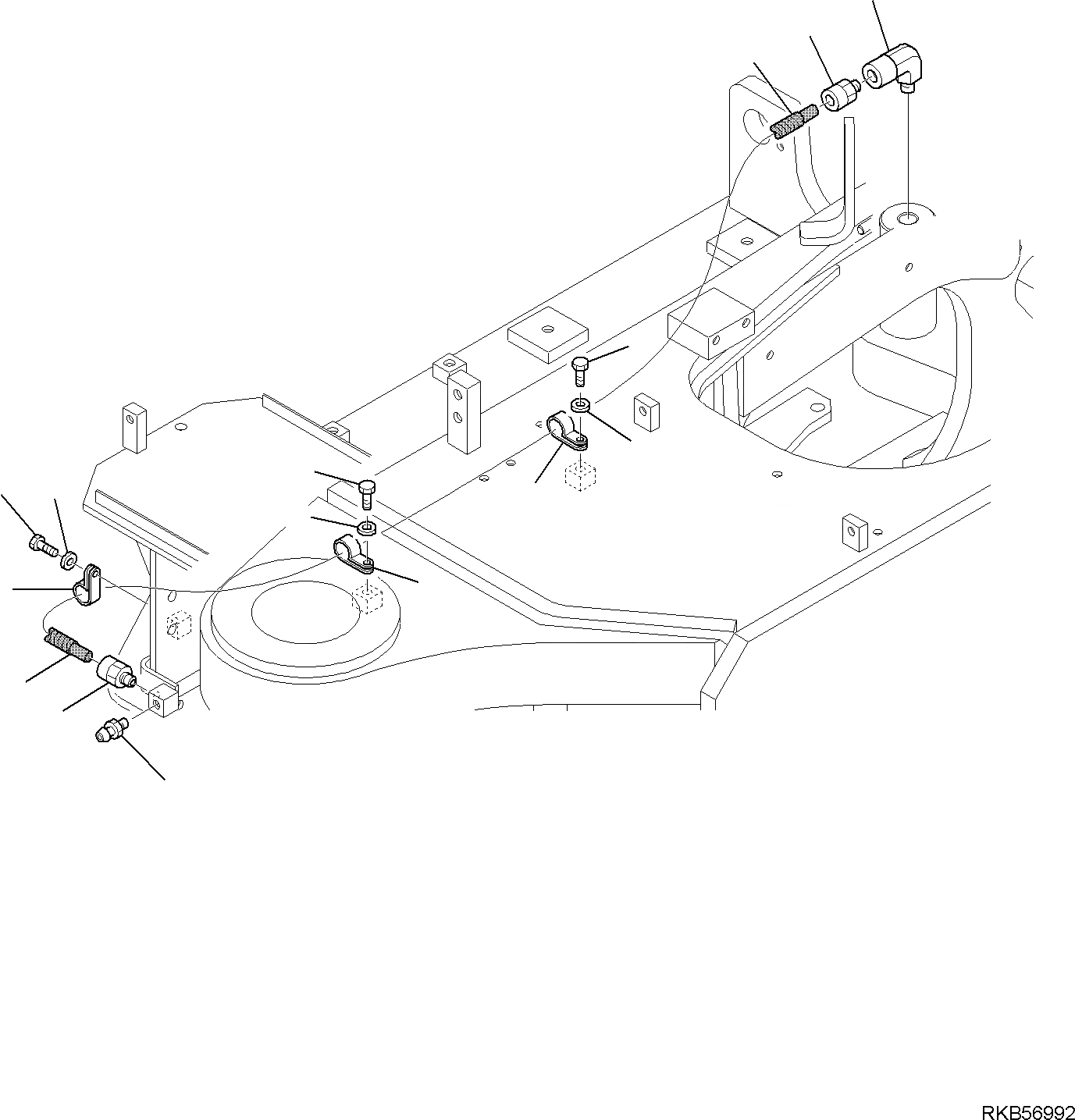 RKB56992