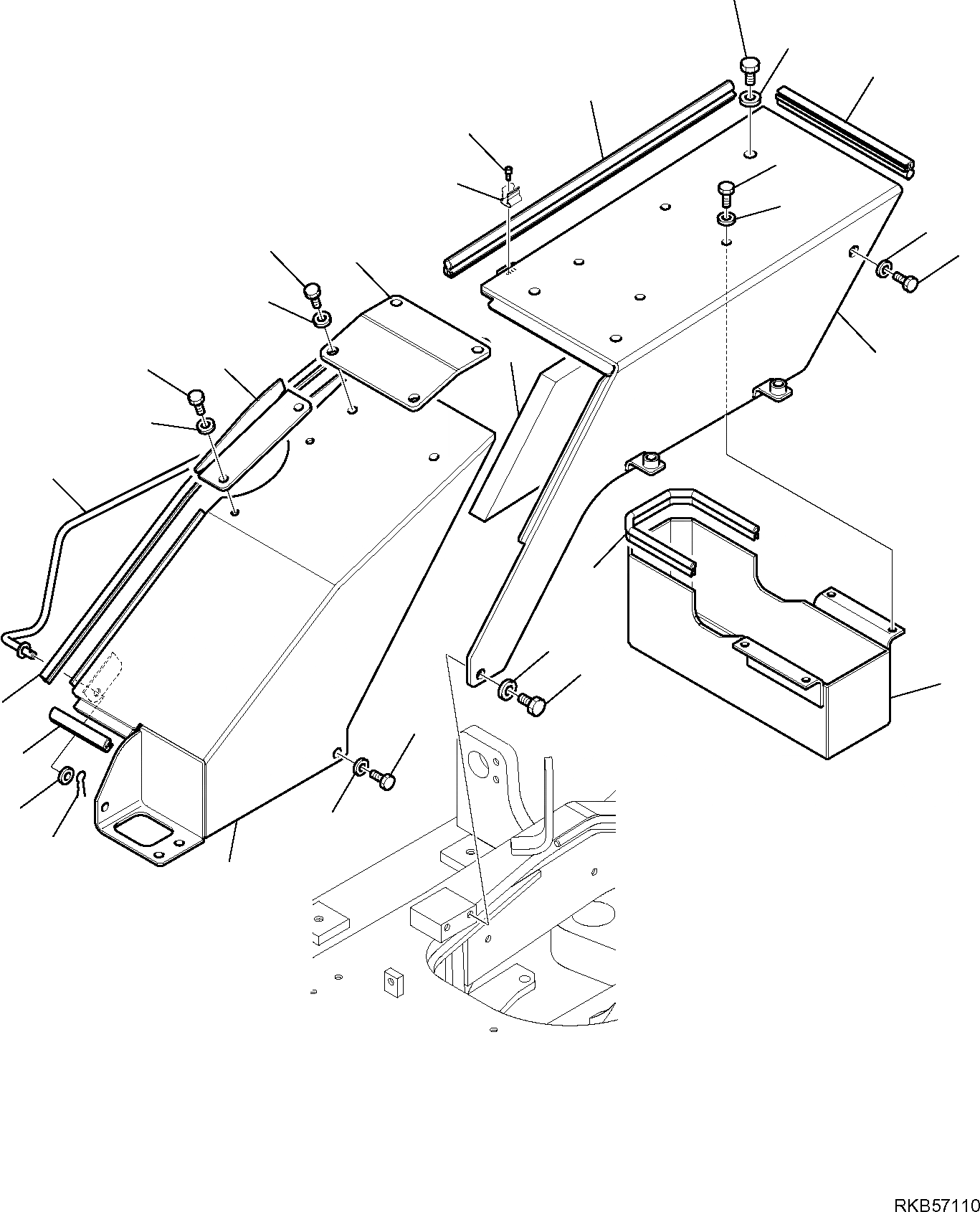 RKB57110