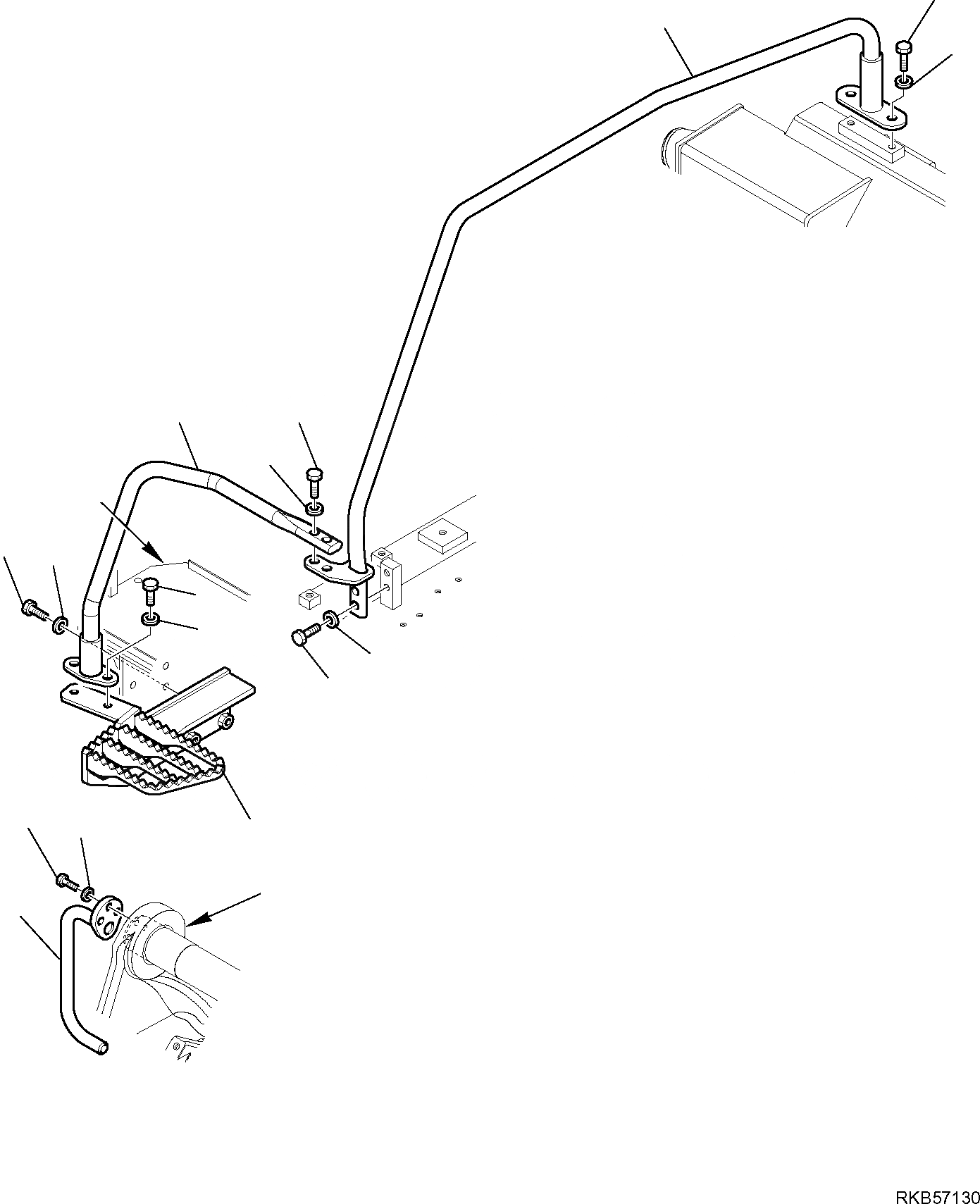 RKB57130