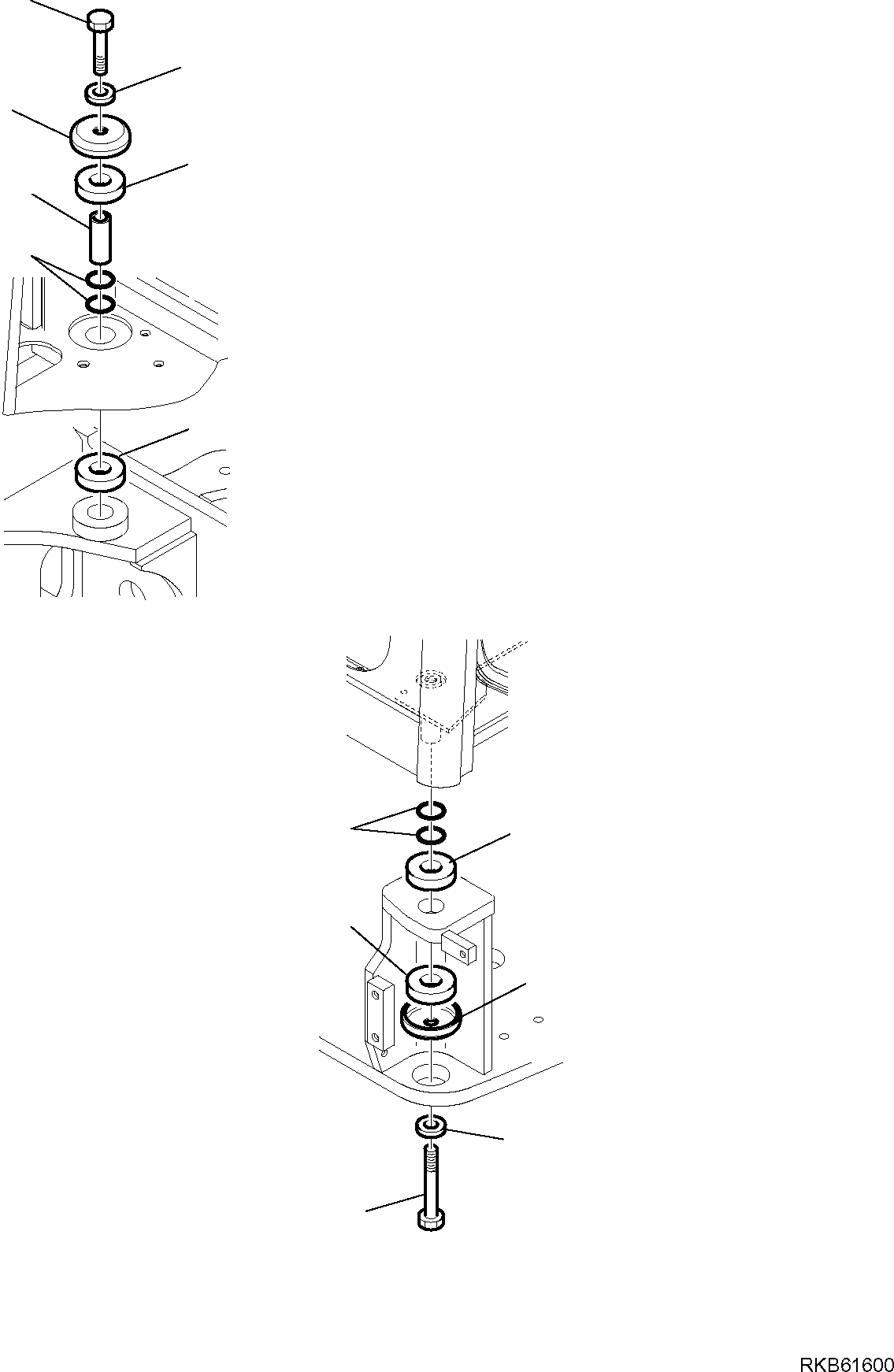 RKB61600