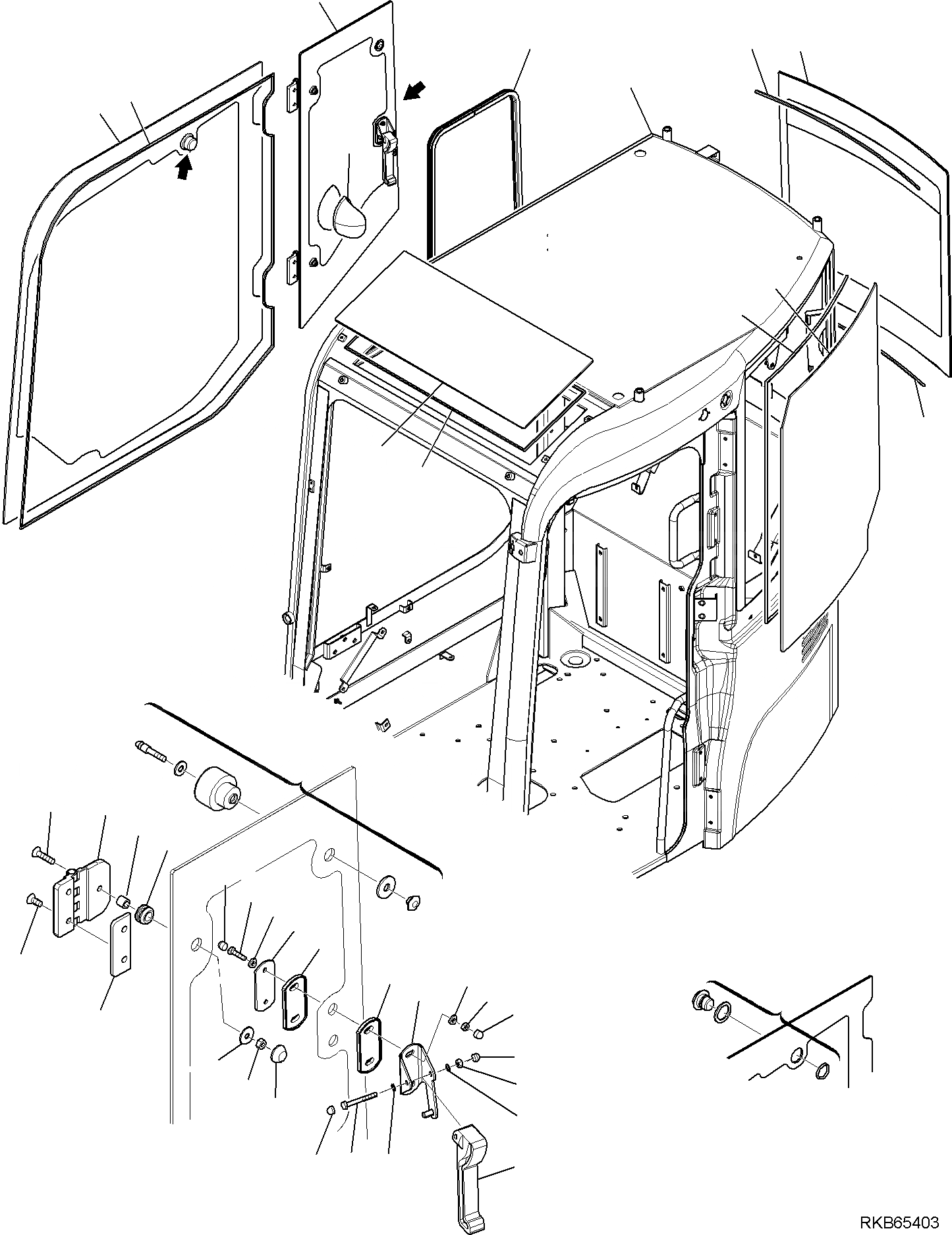 RKB65403