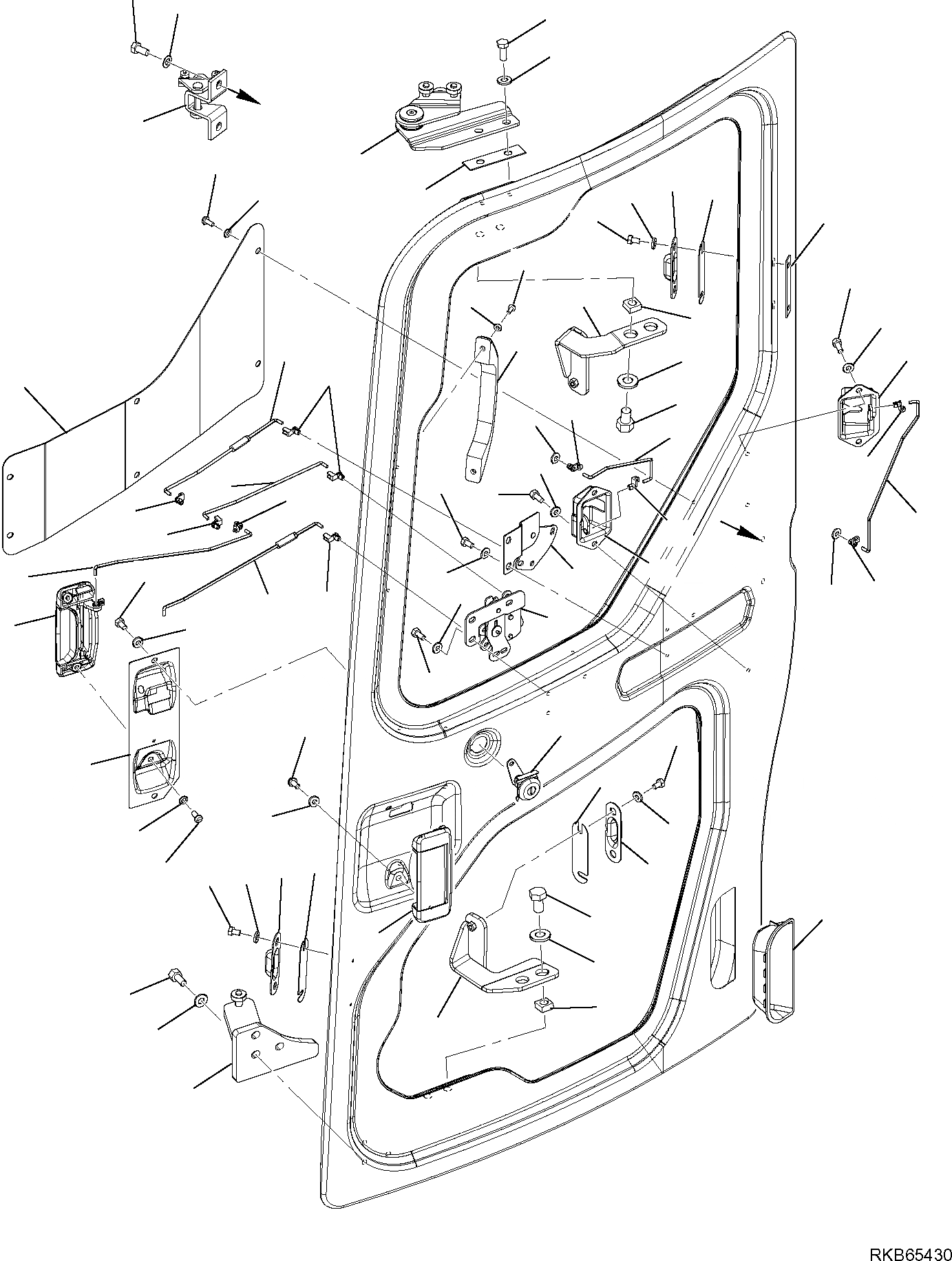 RKB65430