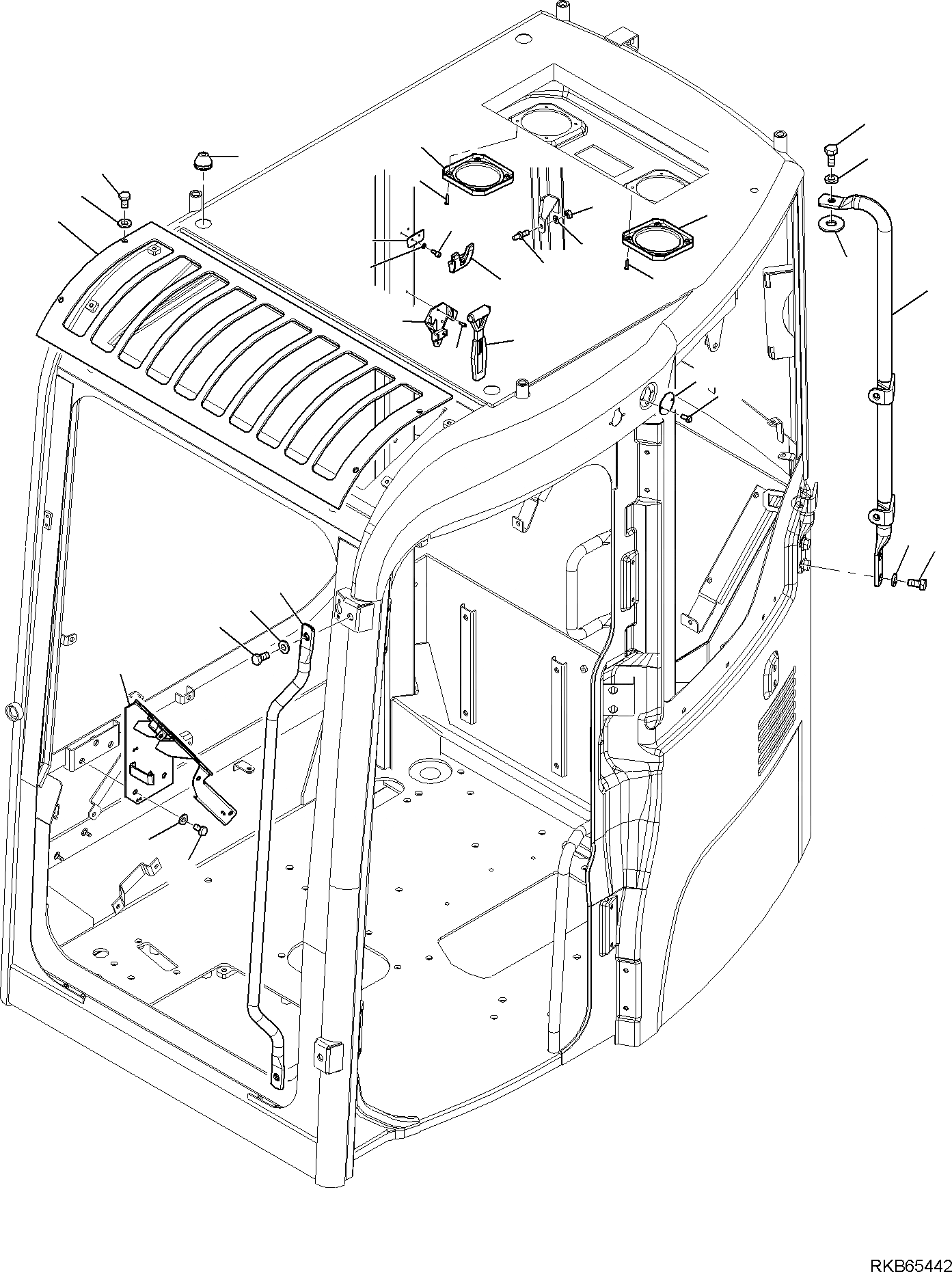 RKB65442