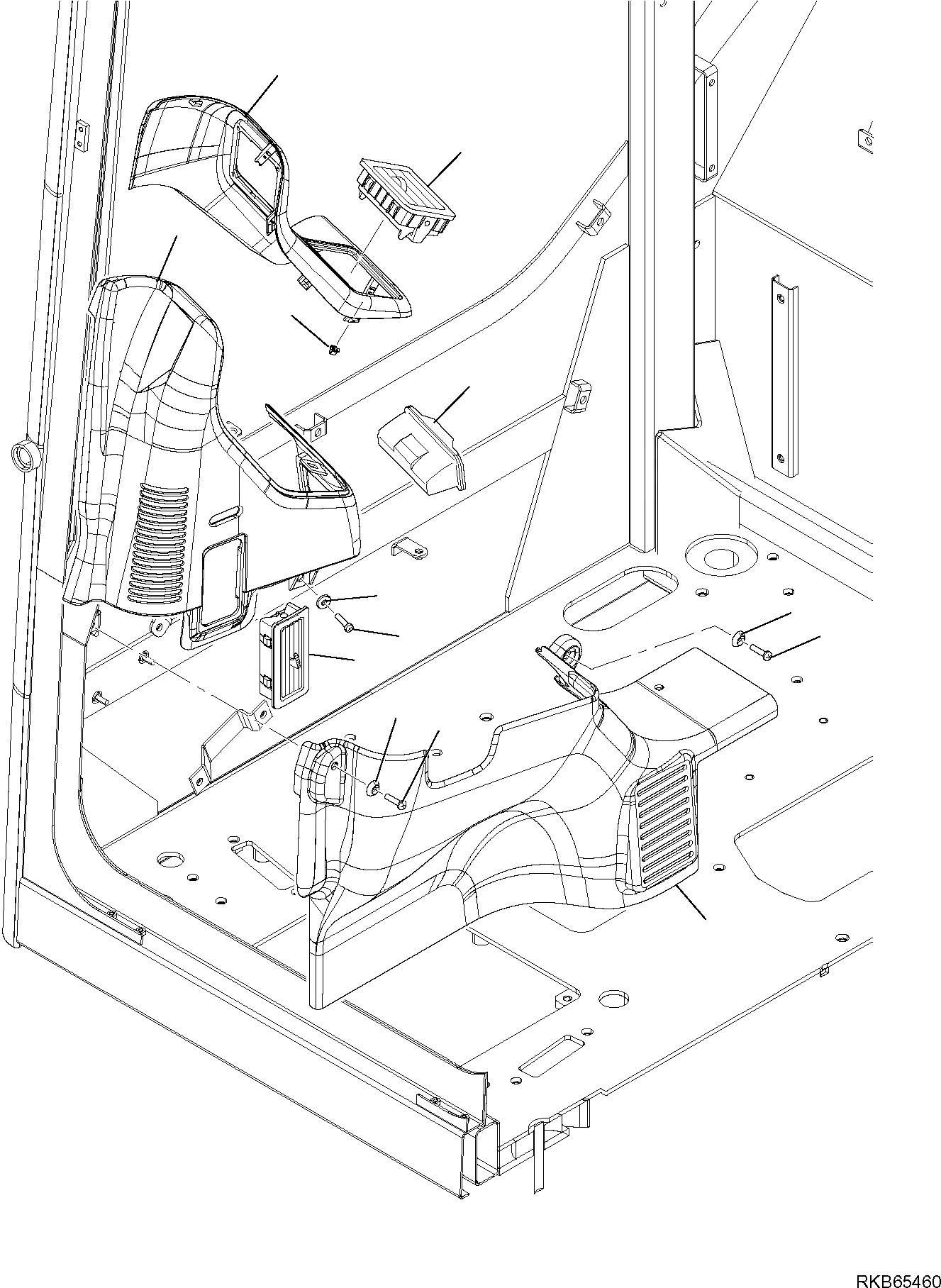 RKB65460