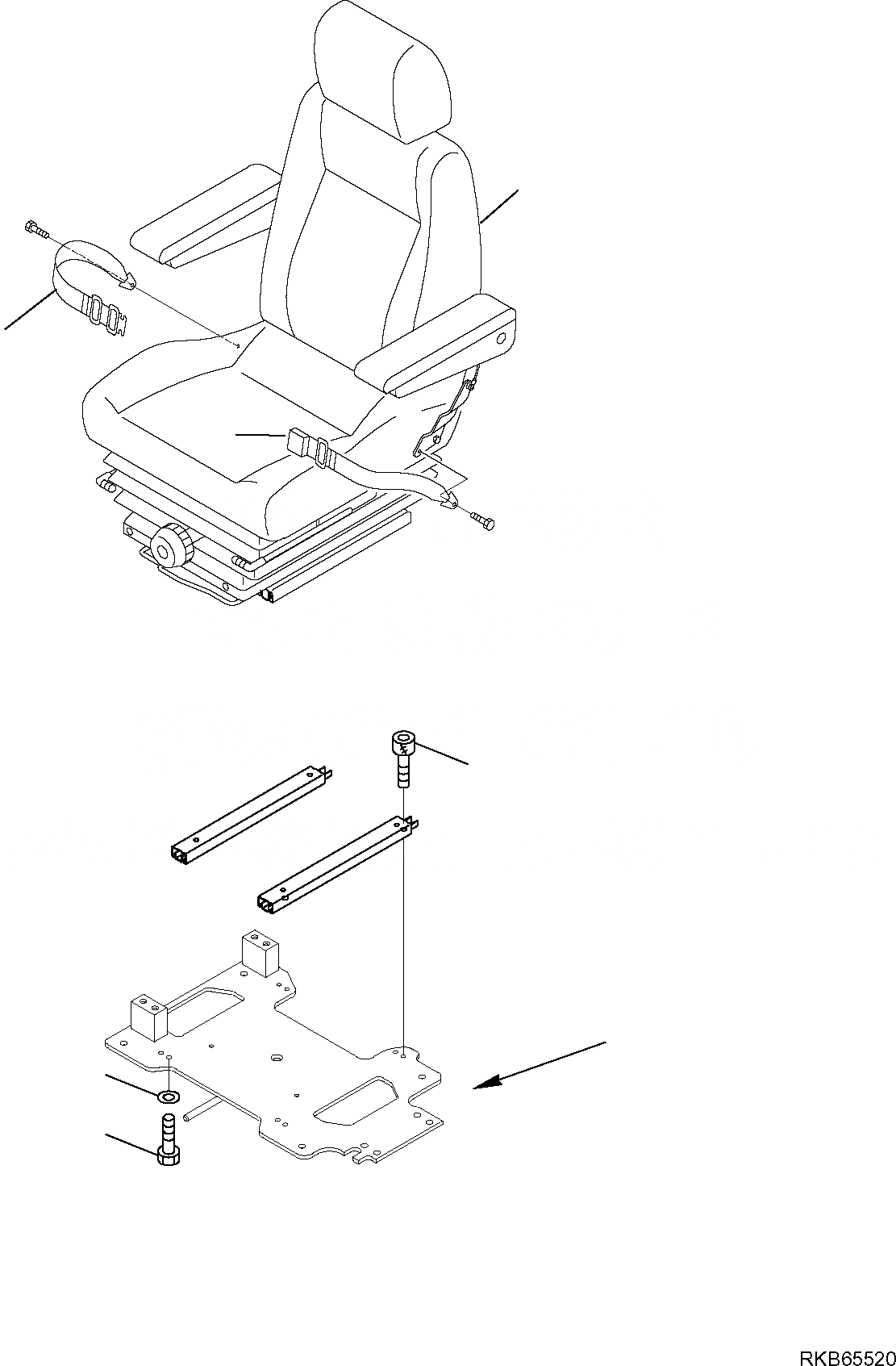 RKB65520