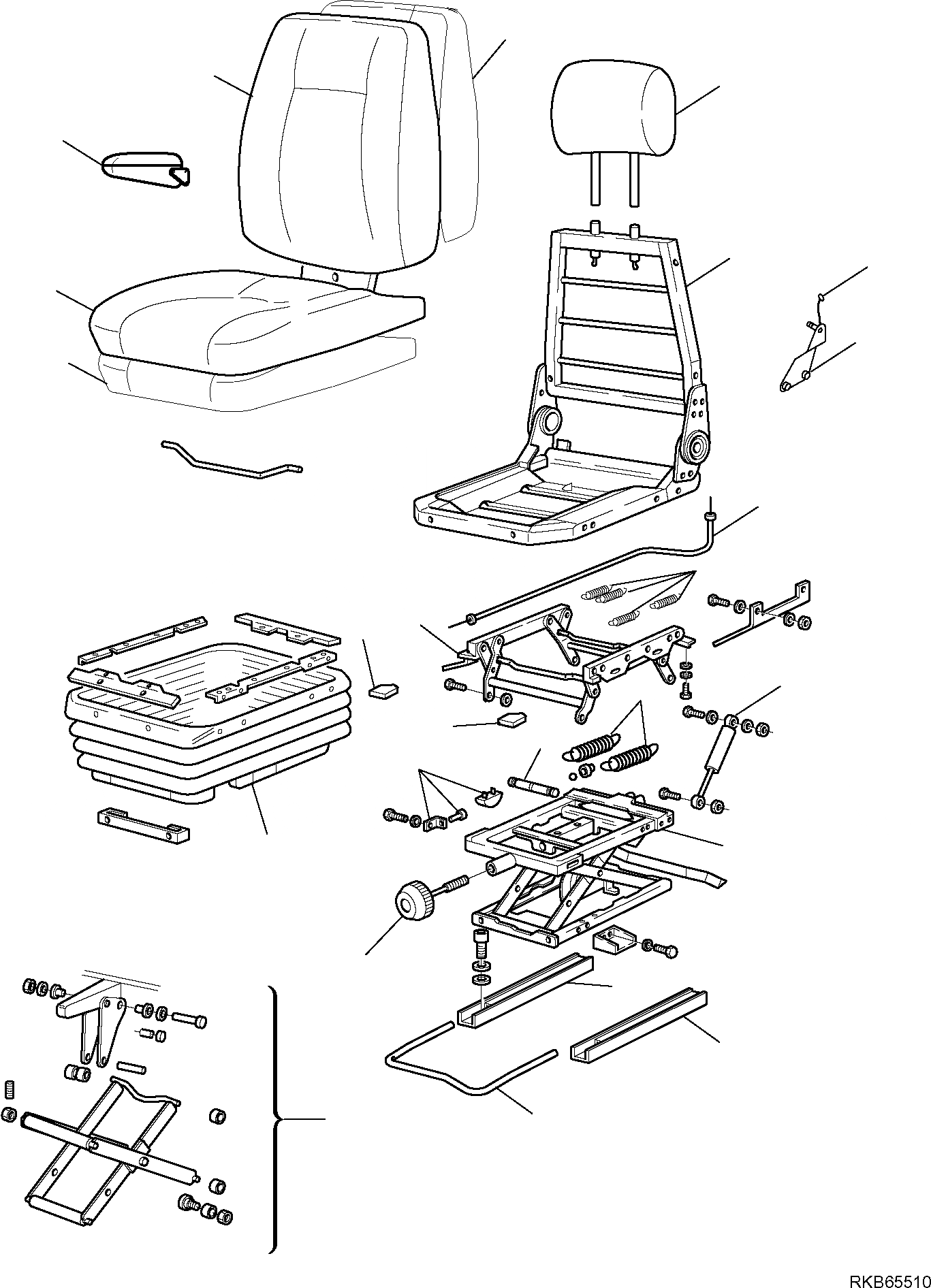 RKB65510