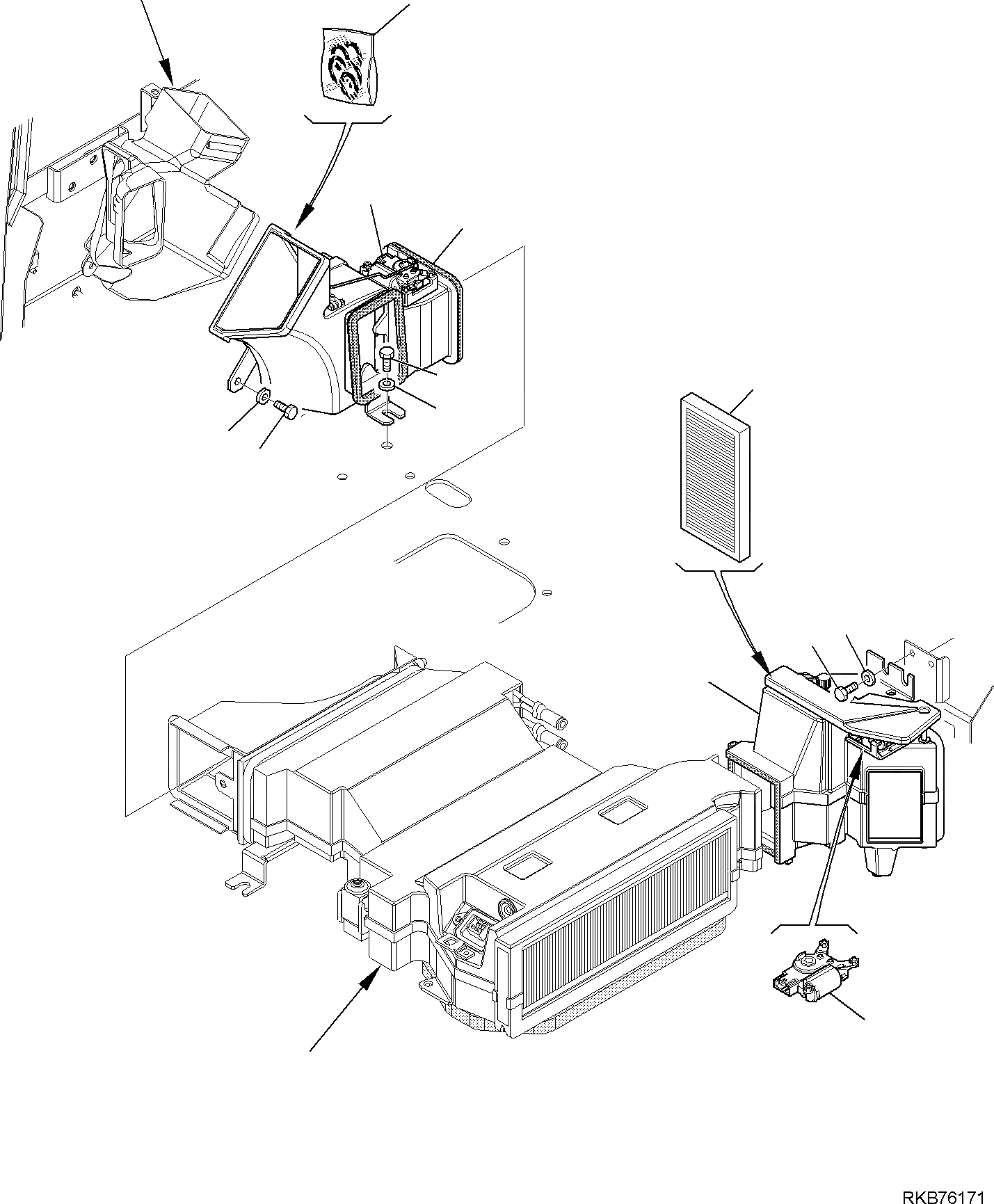 RKB76171