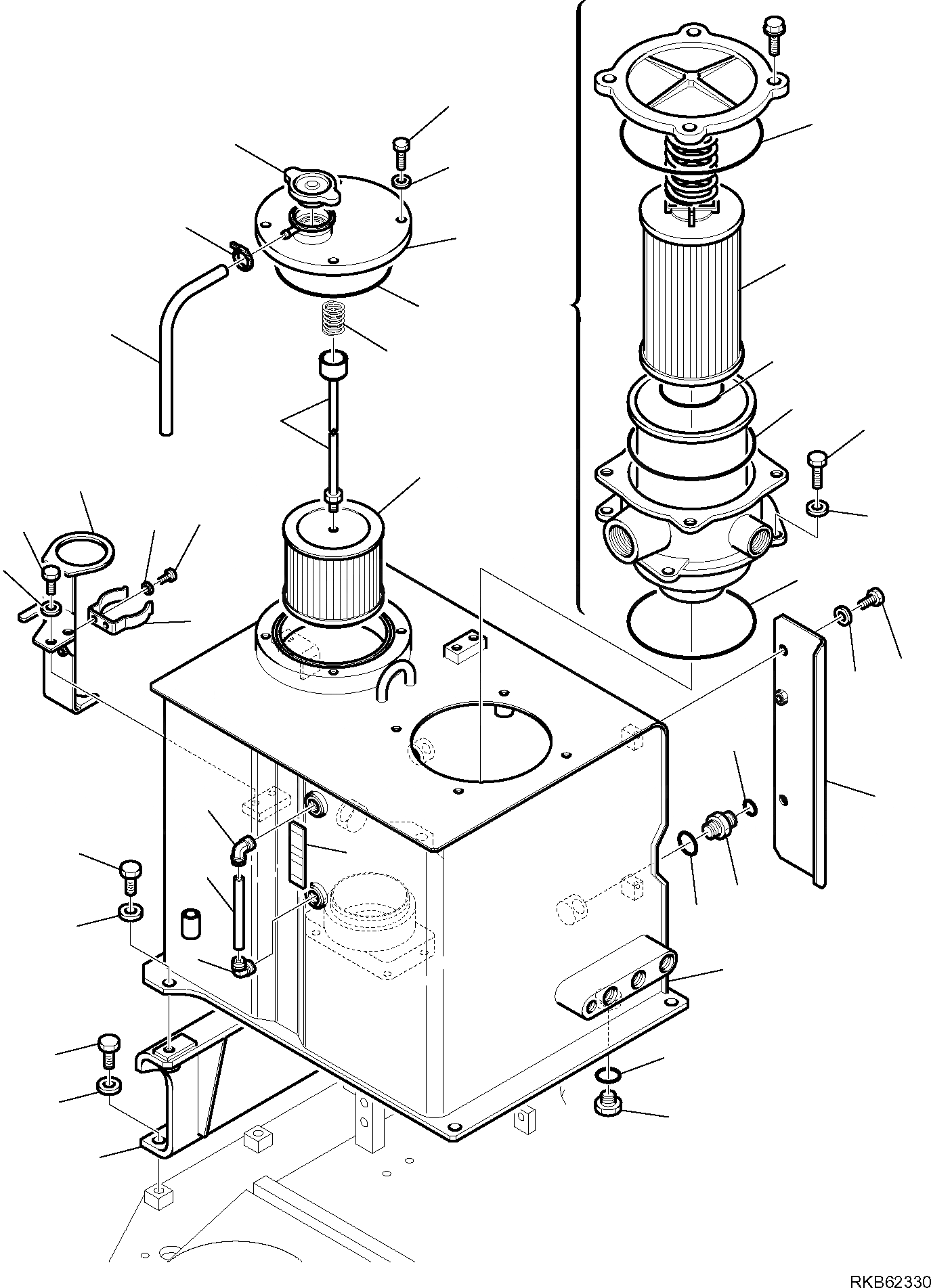 RKB62330